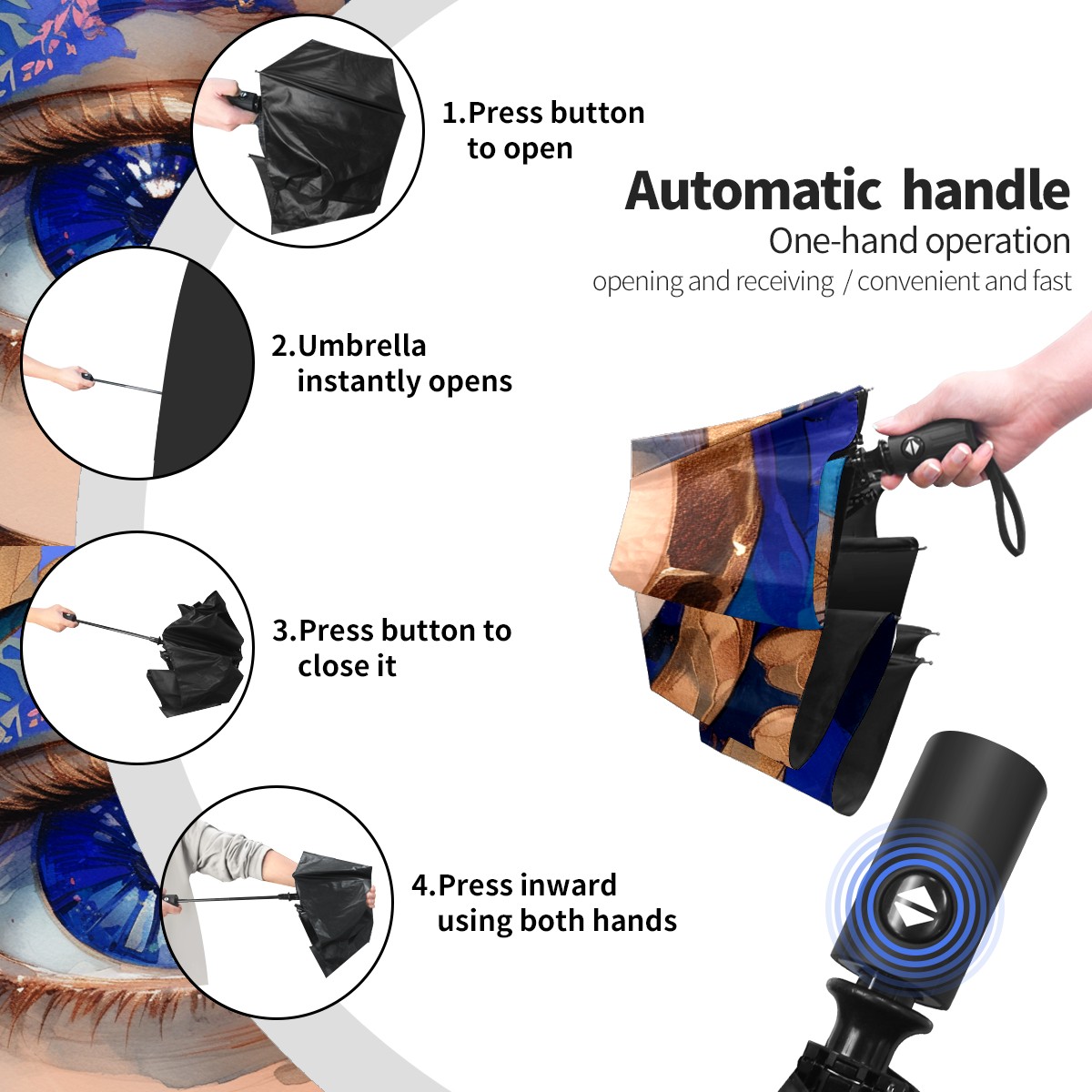 1.Press button to open

Automatic handle

One-hand operation

opening and receiving / convenient and fast

2.Umbrella instantly opens

3.Press button to close it

4.Press inward using both hands