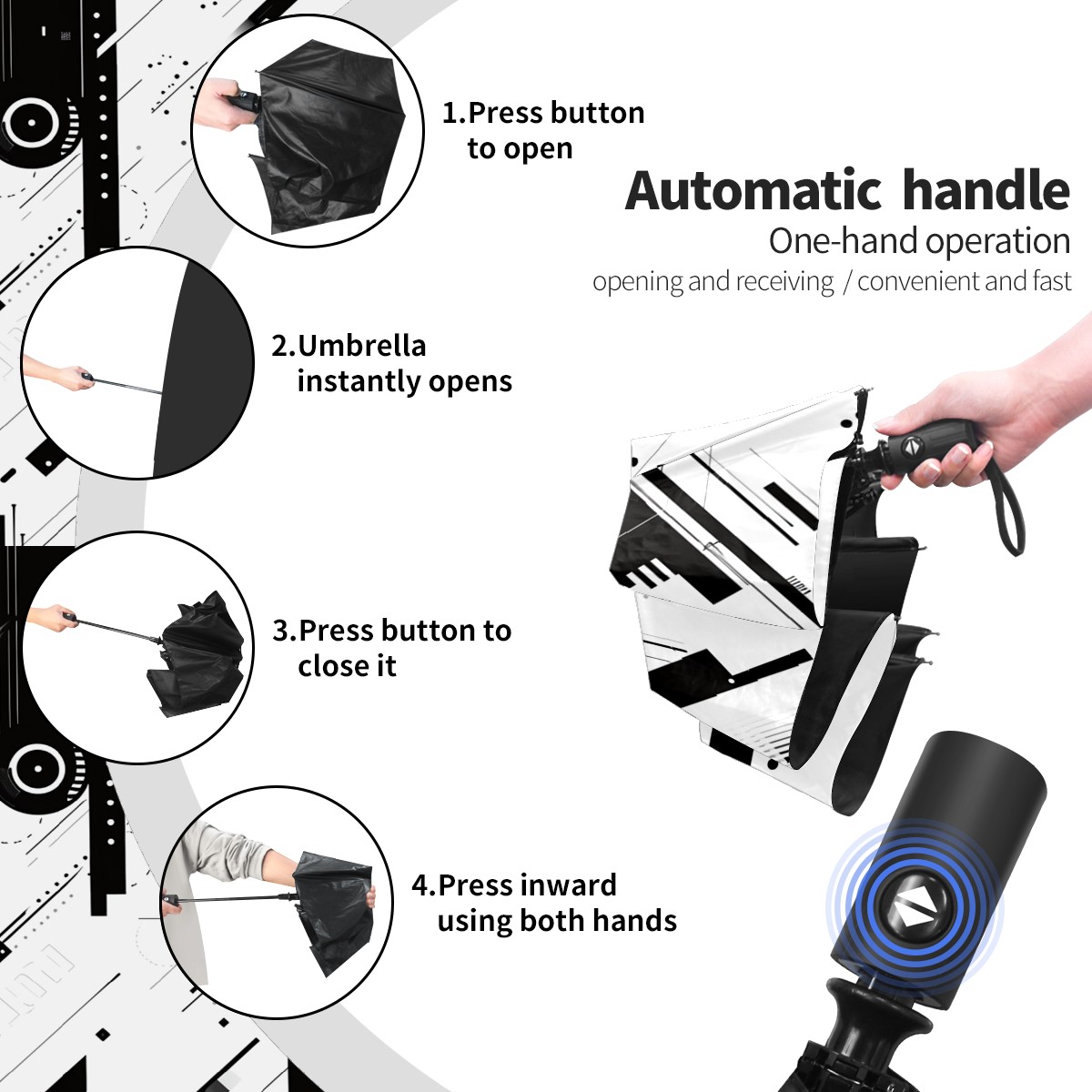 1.Press button to open

Automatic handle

One-hand operation

opening and receiving / convenient and fast

2.Umbrella instantly opens

3.Press button to close it

4.Press inward using both hands