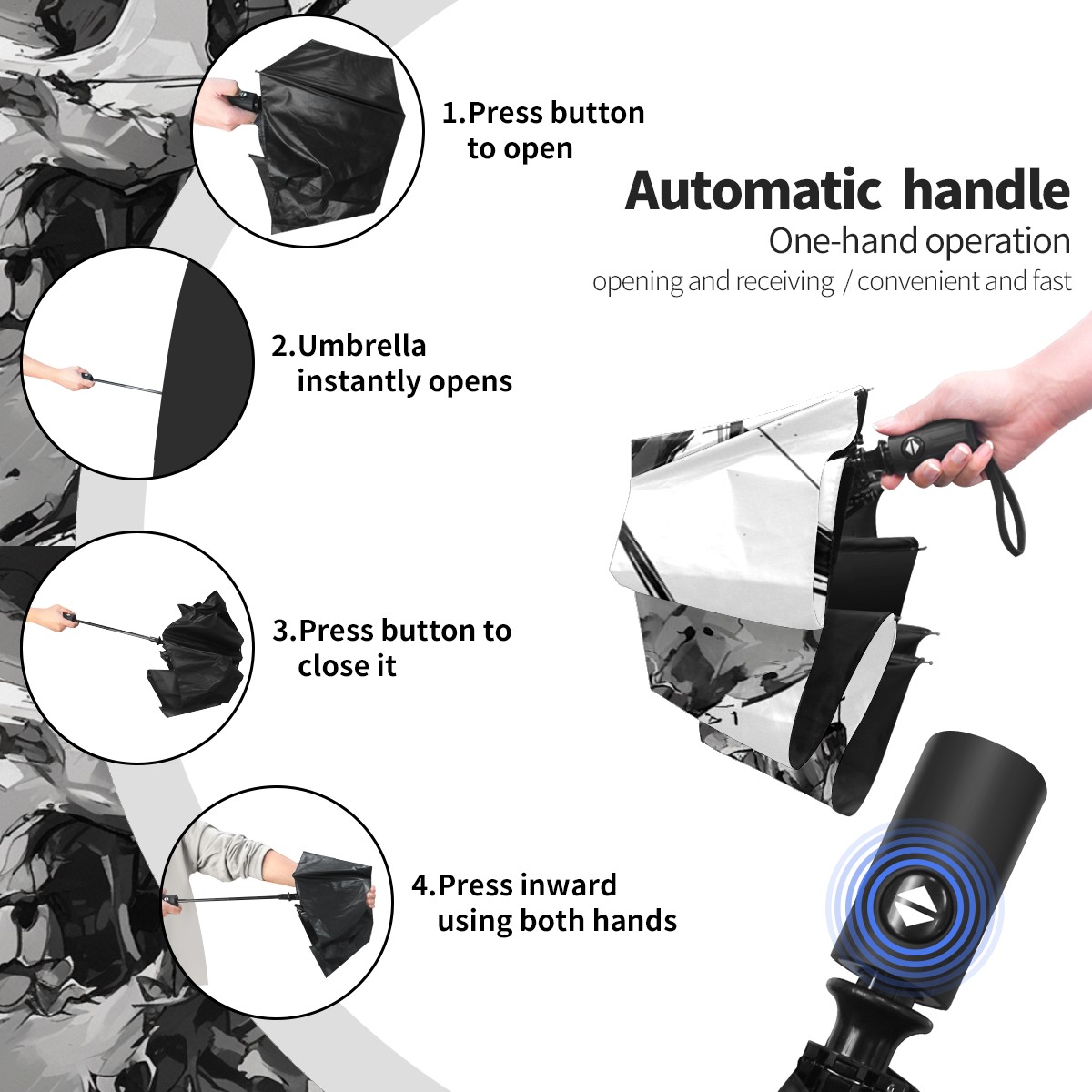 1.Press button to open

Automatic handle
One-hand operation
opening and receiving / convenient and fast

2.Umbrella instantly opens

3.Press button to close it

4.Press inward using both hands