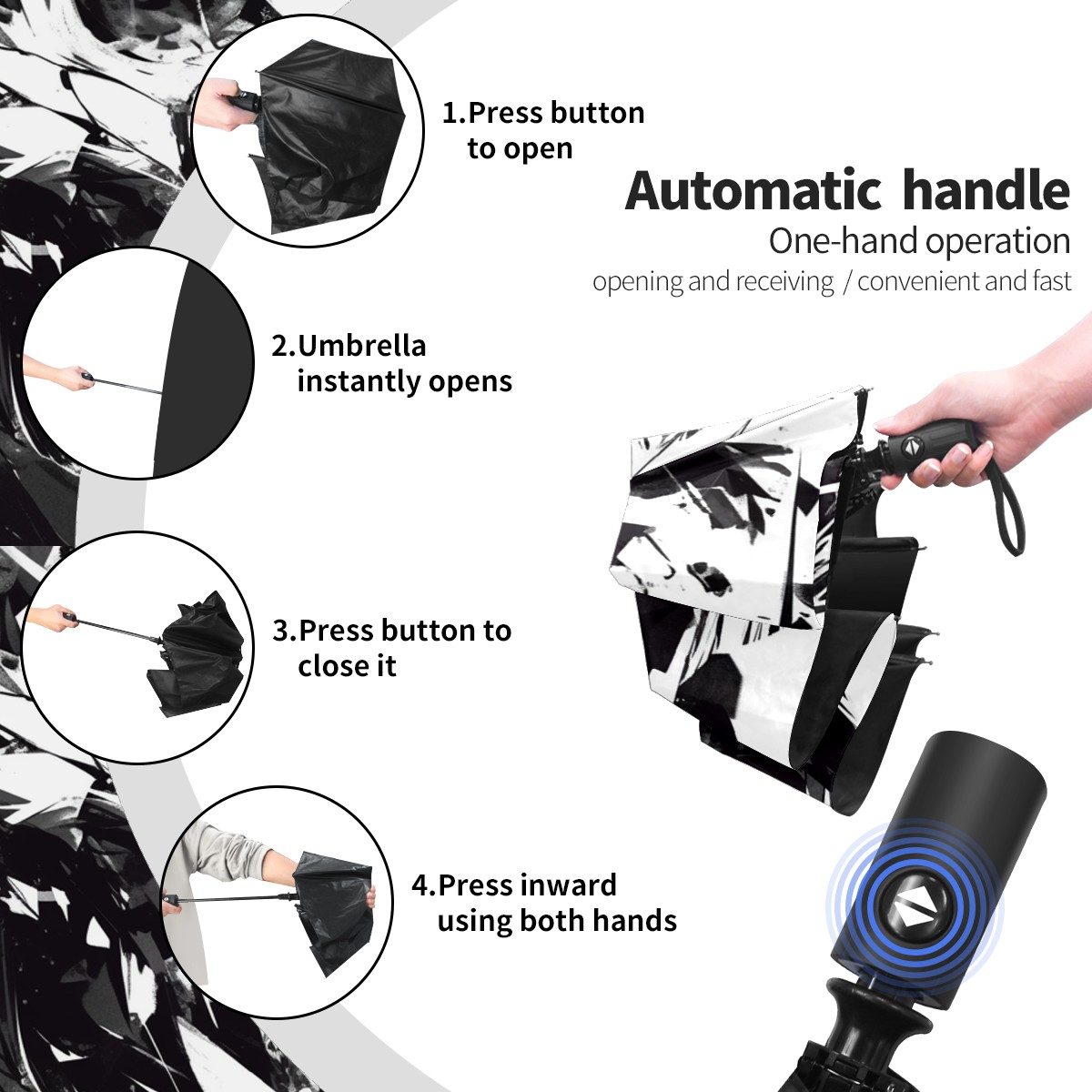 1.Press button to open

Automatic handle

One-hand operation

opening and receiving / convenient and fast

2.Umbrella instantly opens

3.Press button to close it

4.Press inward using both hands