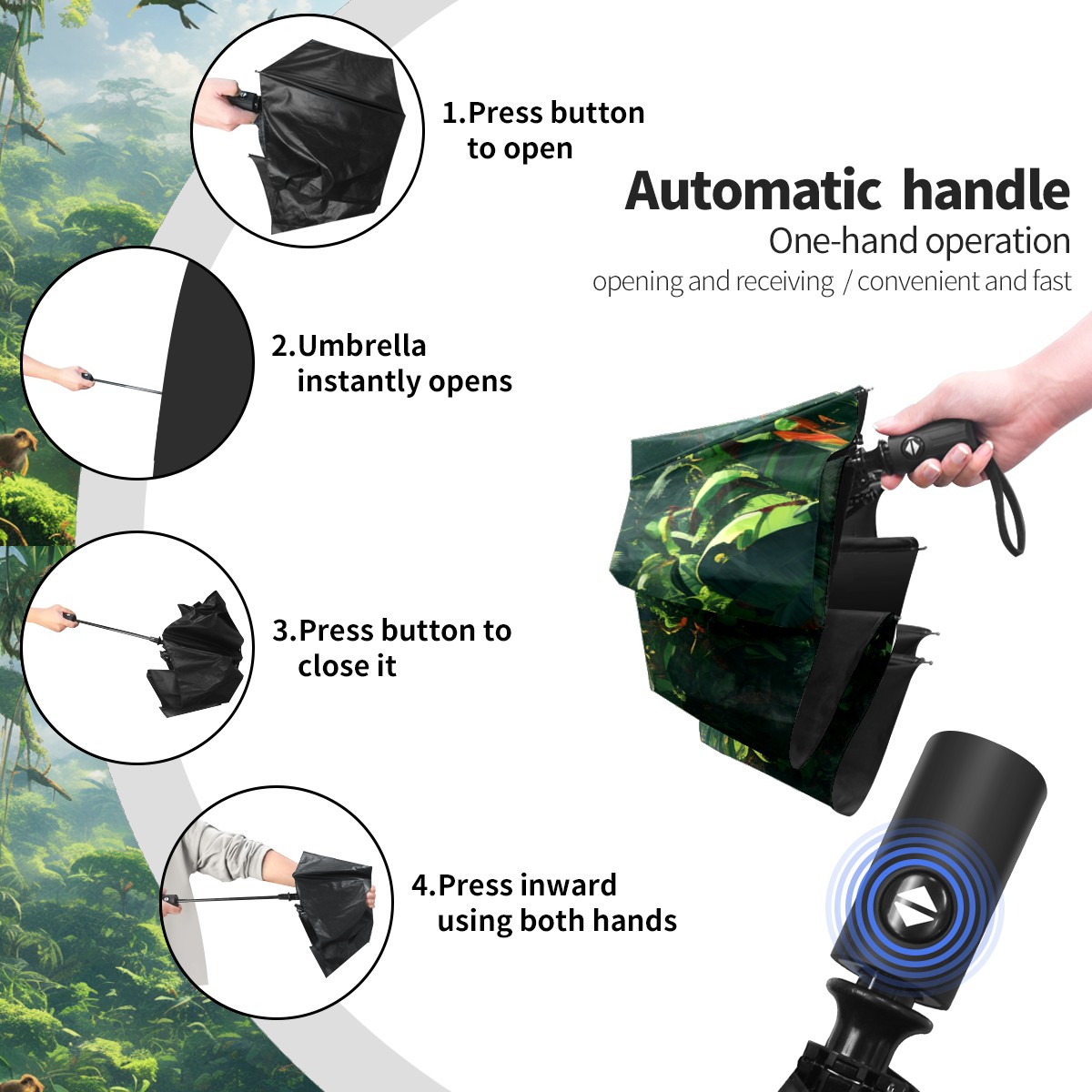 1.Press button to open

Automatic handle
One-hand operation
opening and receiving / convenient and fast

2.Umbrella instantly opens

3.Press button to close it

4.Press inward using both hands