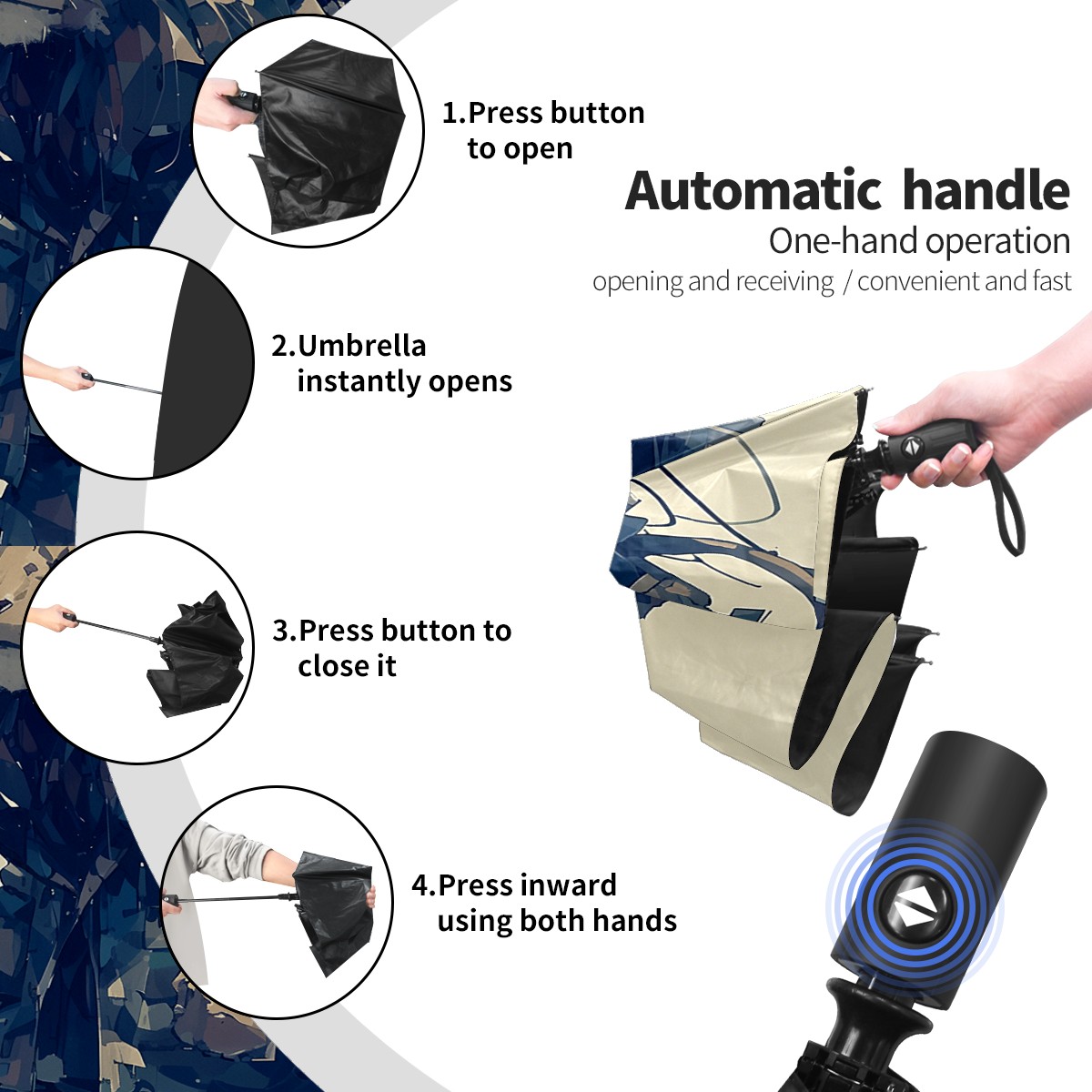 1.Press button to open

Automatic handle
One-hand operation
opening and receiving / convenient and fast

2.Umbrella instantly opens

3.Press button to close it

4.Press inward using both hands