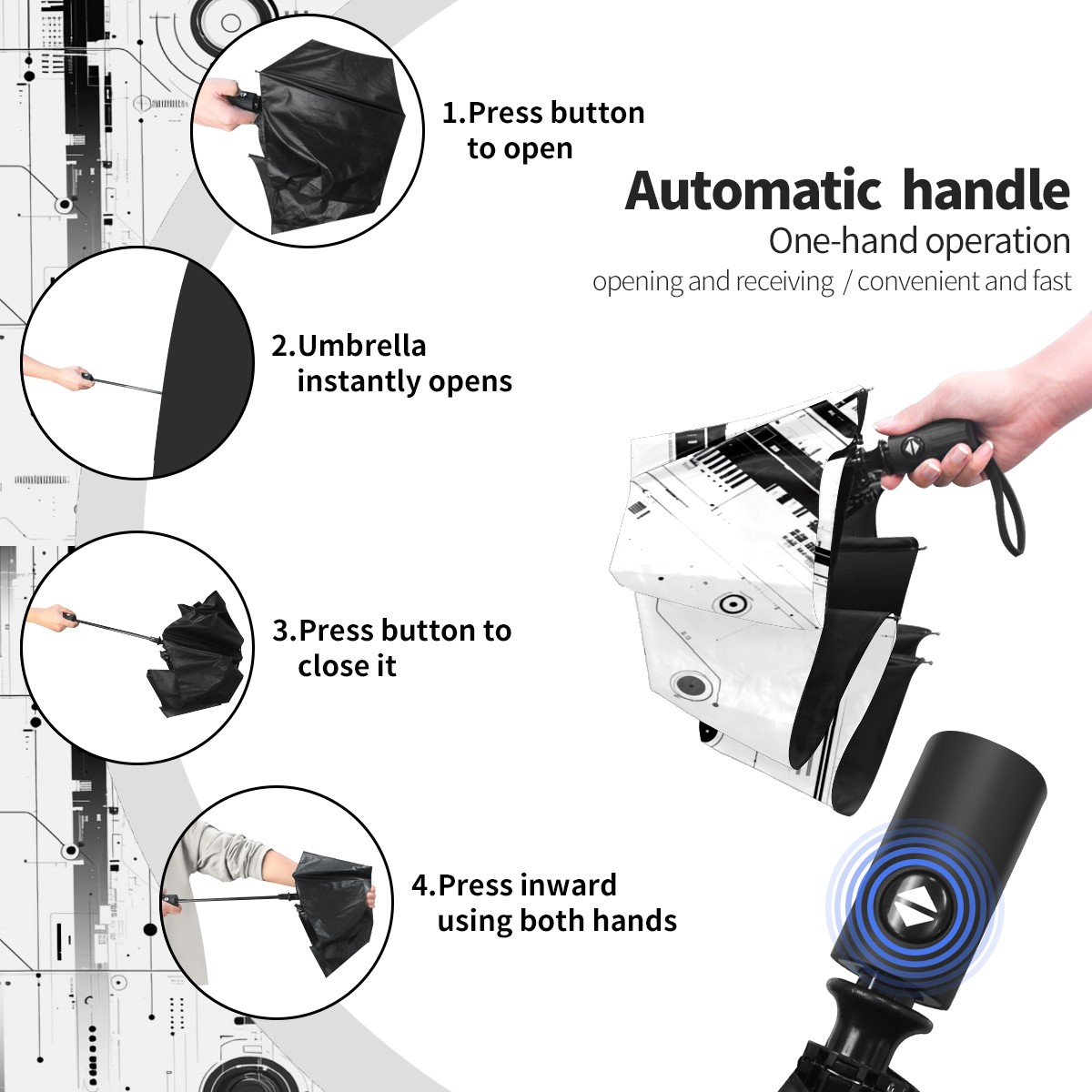 1.Press button to open

Automatic handle
One-hand operation
opening and receiving / convenient and fast

2.Umbrella instantly opens

3.Press button to close it

4.Press inward using both hands