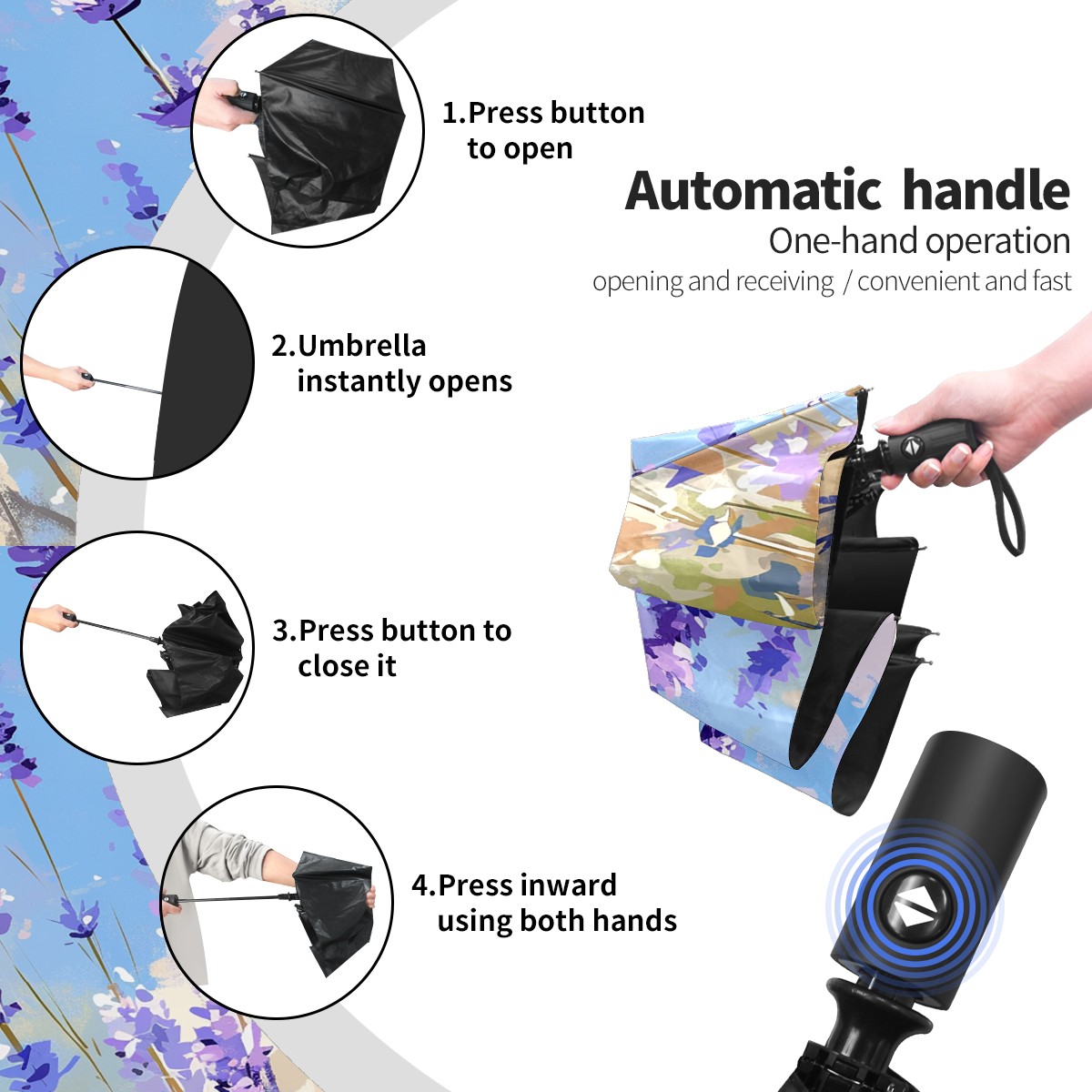 1.Press button to open

Automatic handle
One-hand operation
opening and receiving / convenient and fast

2.Umbrella instantly opens

3.Press button to close it

4.Press inward using both hands