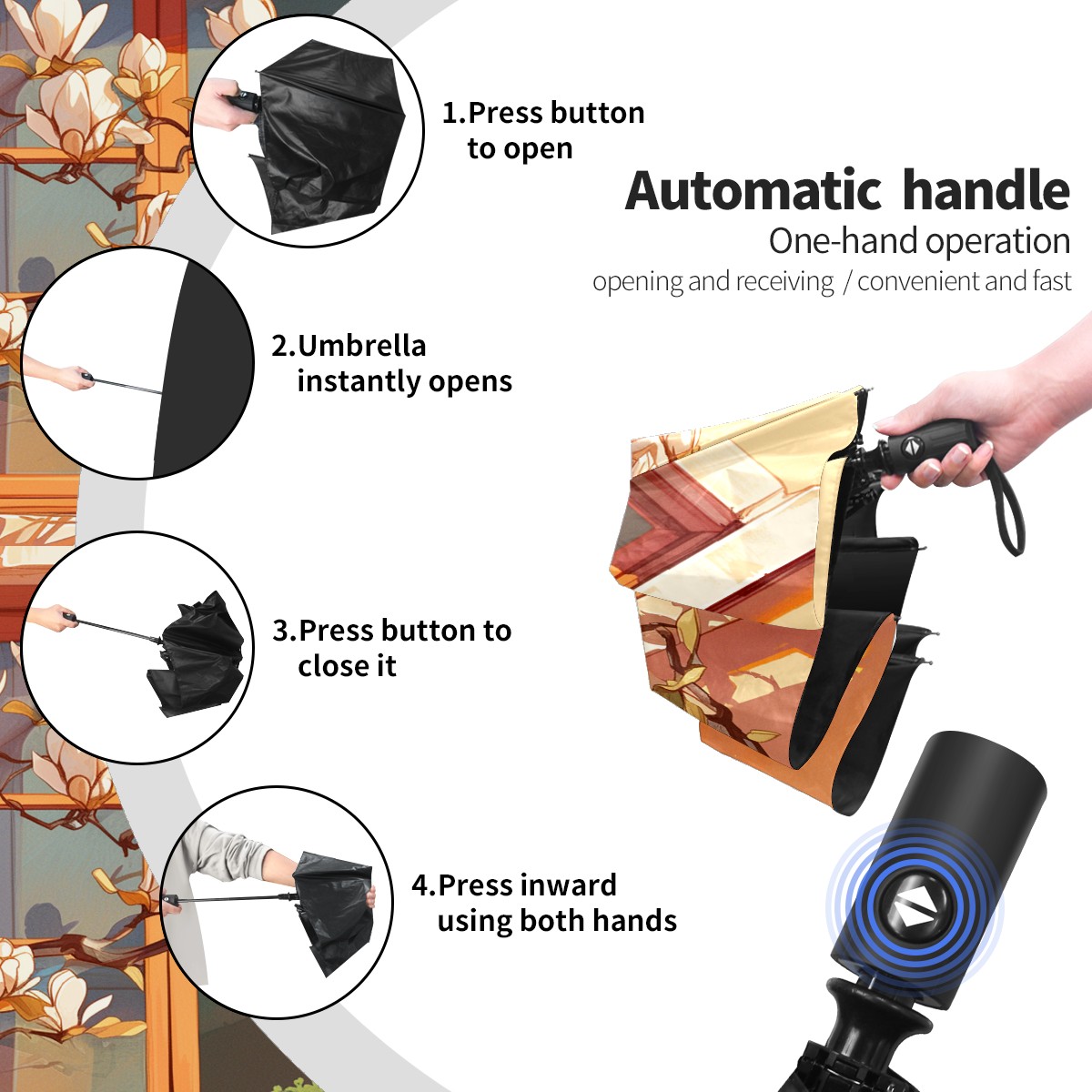 1.Press button to open

Automatic handle
One-hand operation
opening and receiving / convenient and fast

2.Umbrella instantly opens

3.Press button to close it

4.Press inward using both hands