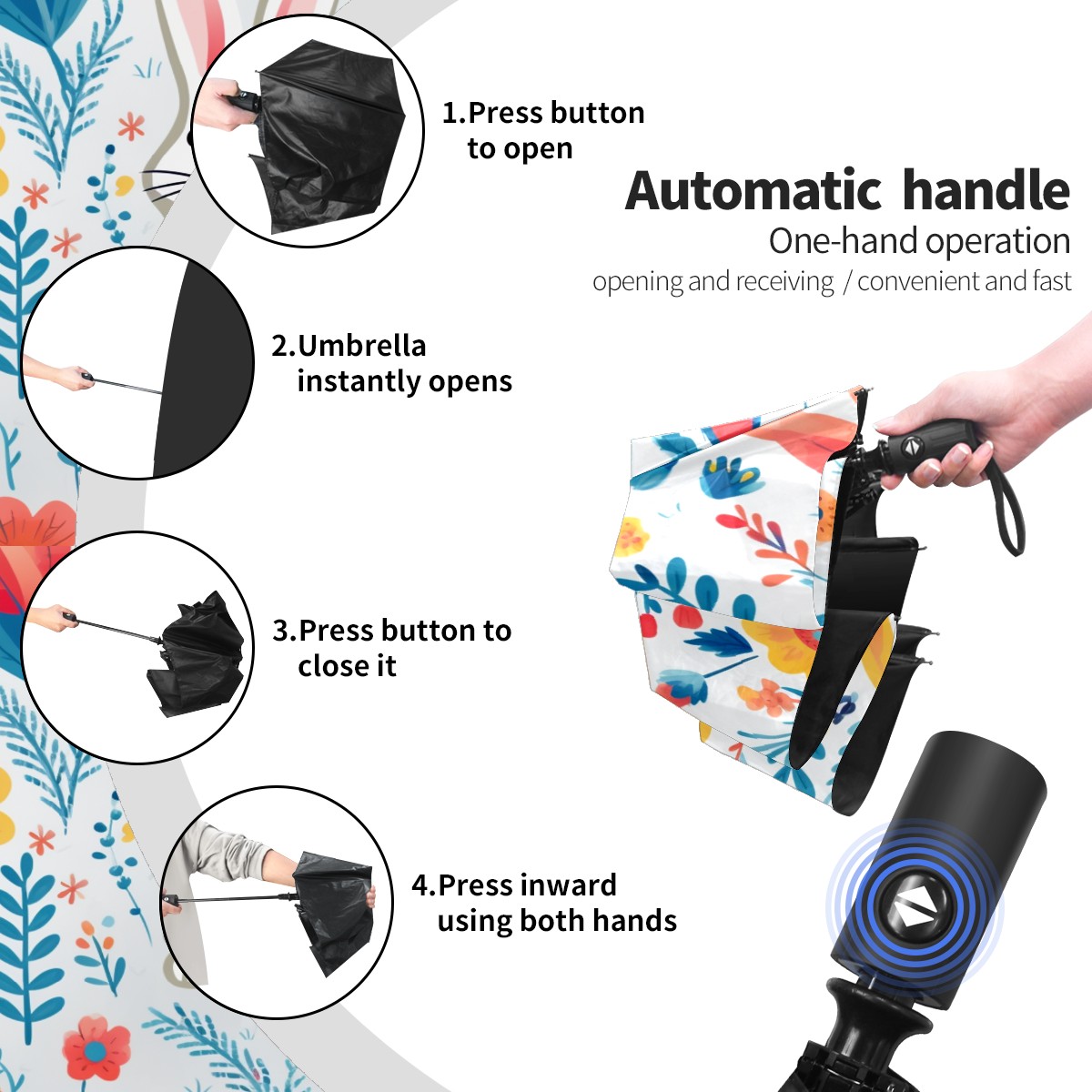 1.Press button to open

Automatic handle
One-hand operation
opening and receiving / convenient and fast

2.Umbrella instantly opens

3.Press button to close it

4.Press inward using both hands