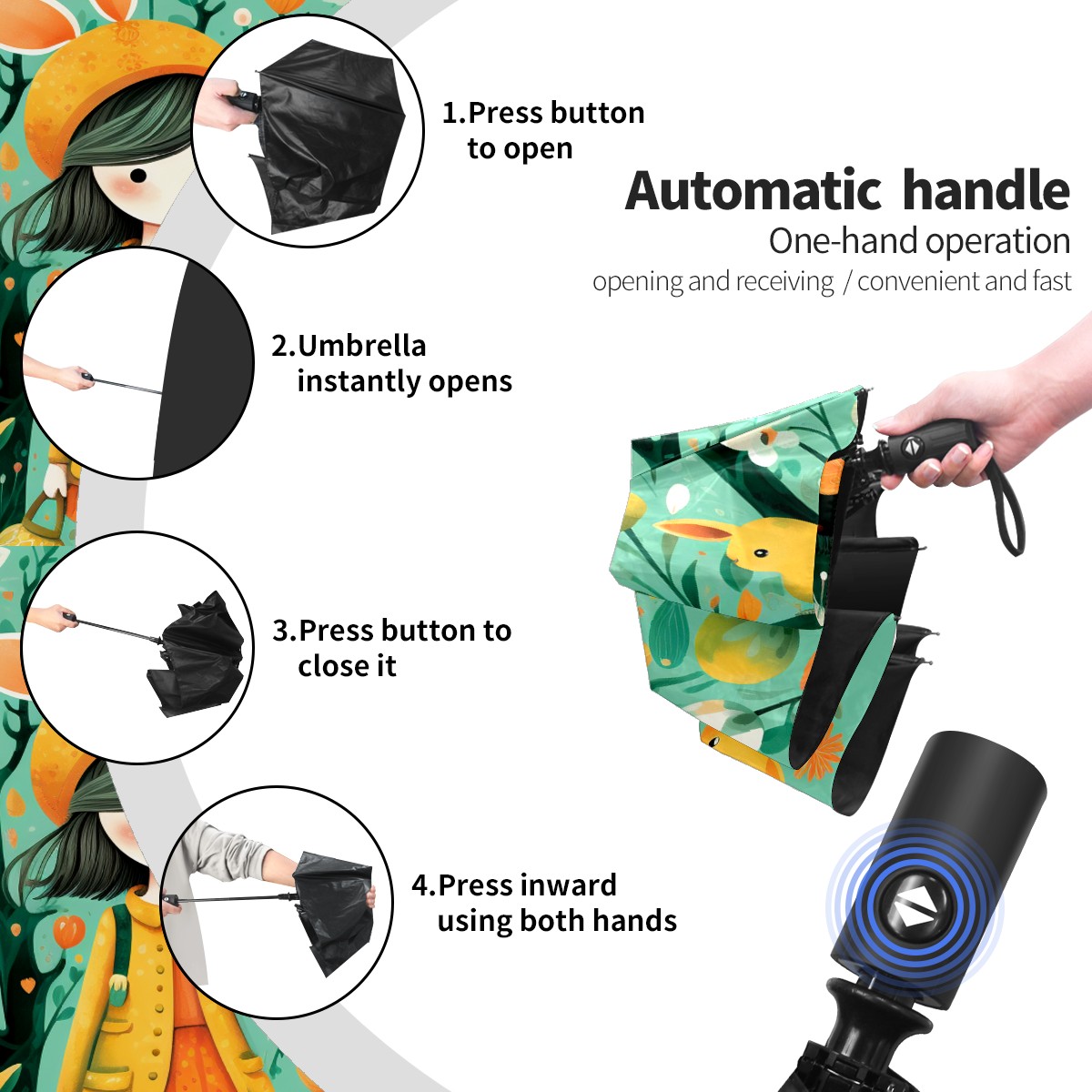 1.Press button to open

Automatic handle
One-hand operation
opening and receiving / convenient and fast

2.Umbrella instantly opens

3.Press button to close it

4.Press inward using both hands