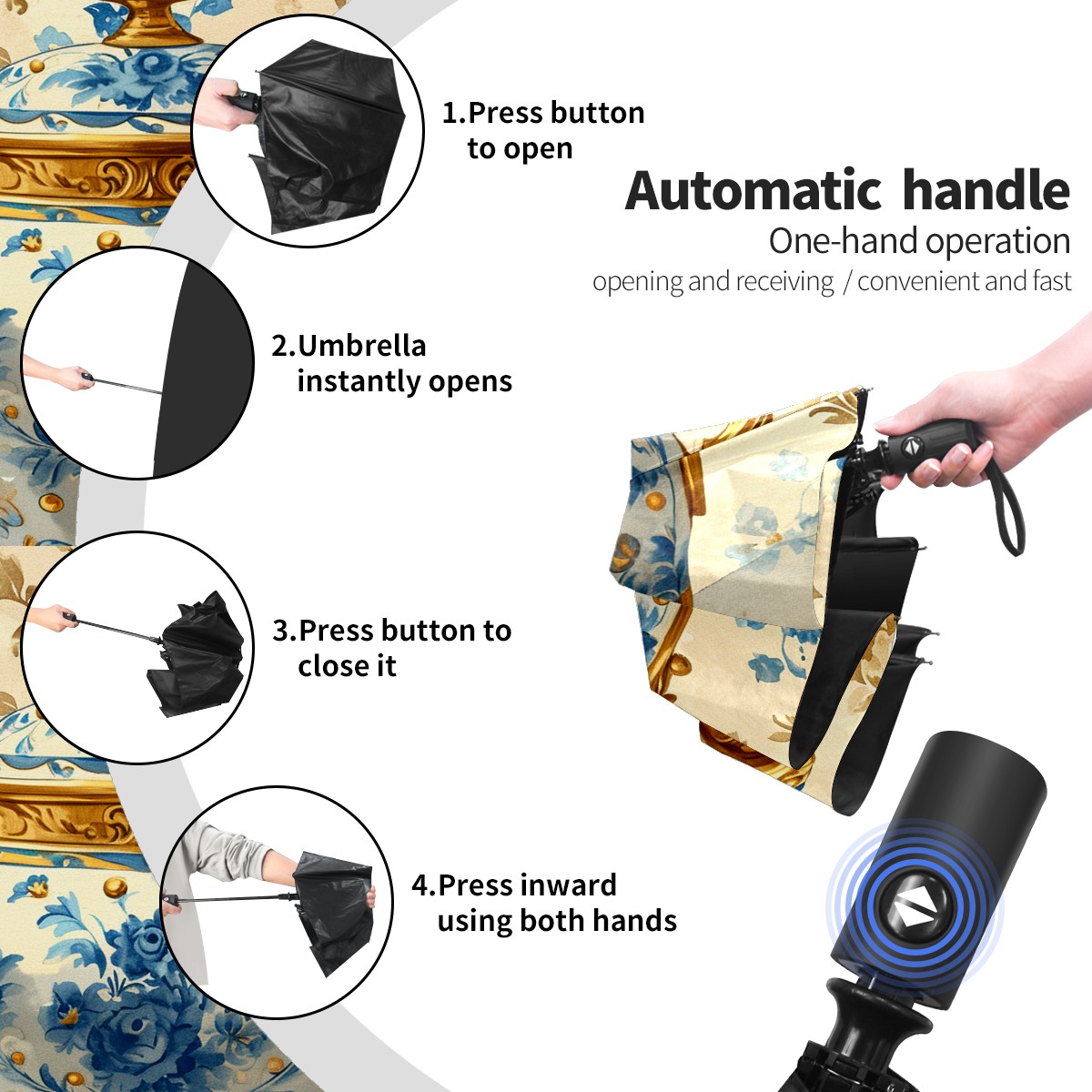 1.Press button to open

Automatic handle

One-hand operation

opening and receiving / convenient and fast

2.Umbrella instantly opens

3.Press button to close it

4.Press inward using both hands