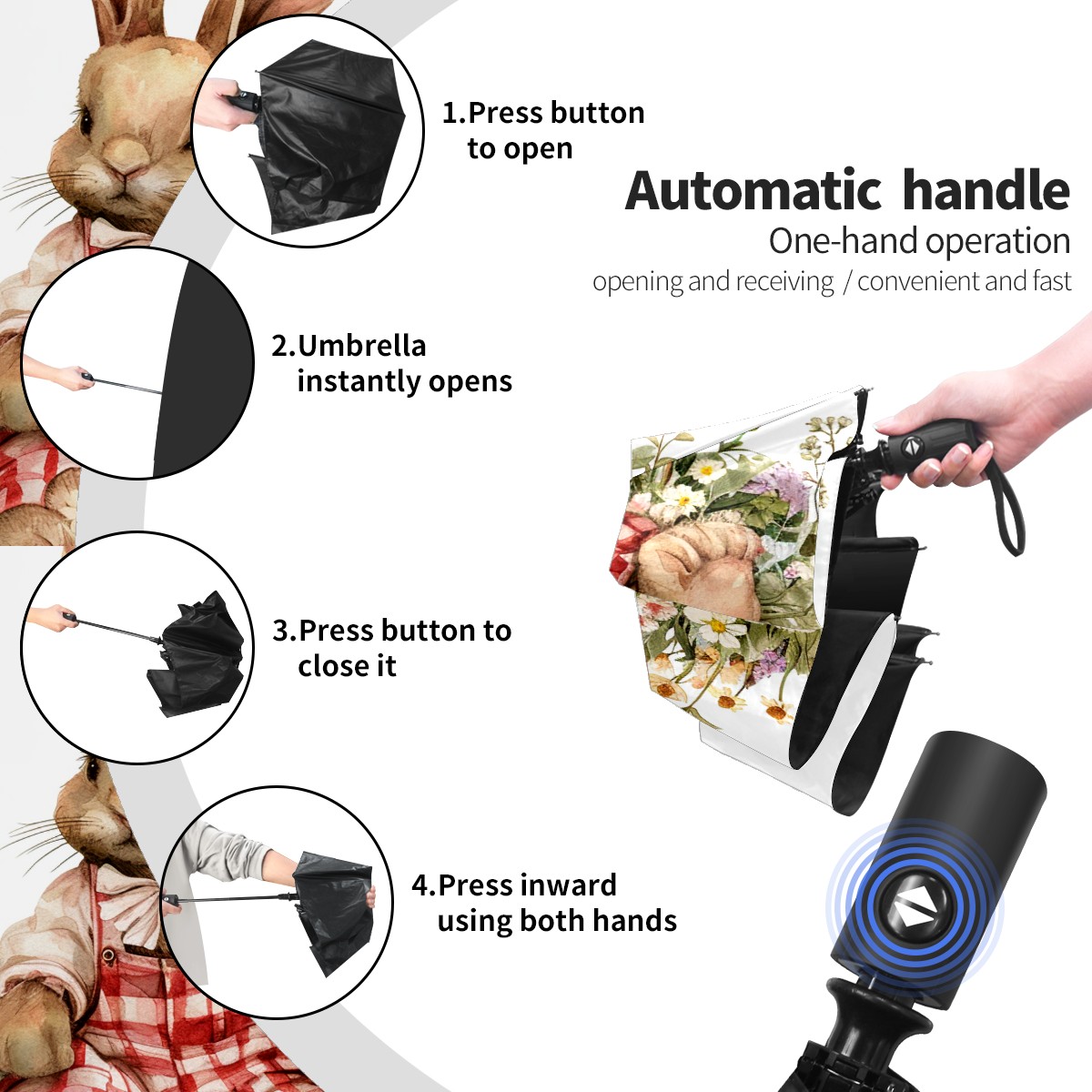 1.Press button to open

Automatic handle

One-hand operation

opening and receiving / convenient and fast

2.Umbrella instantly opens

3.Press button to close it

4.Press inward using both hands