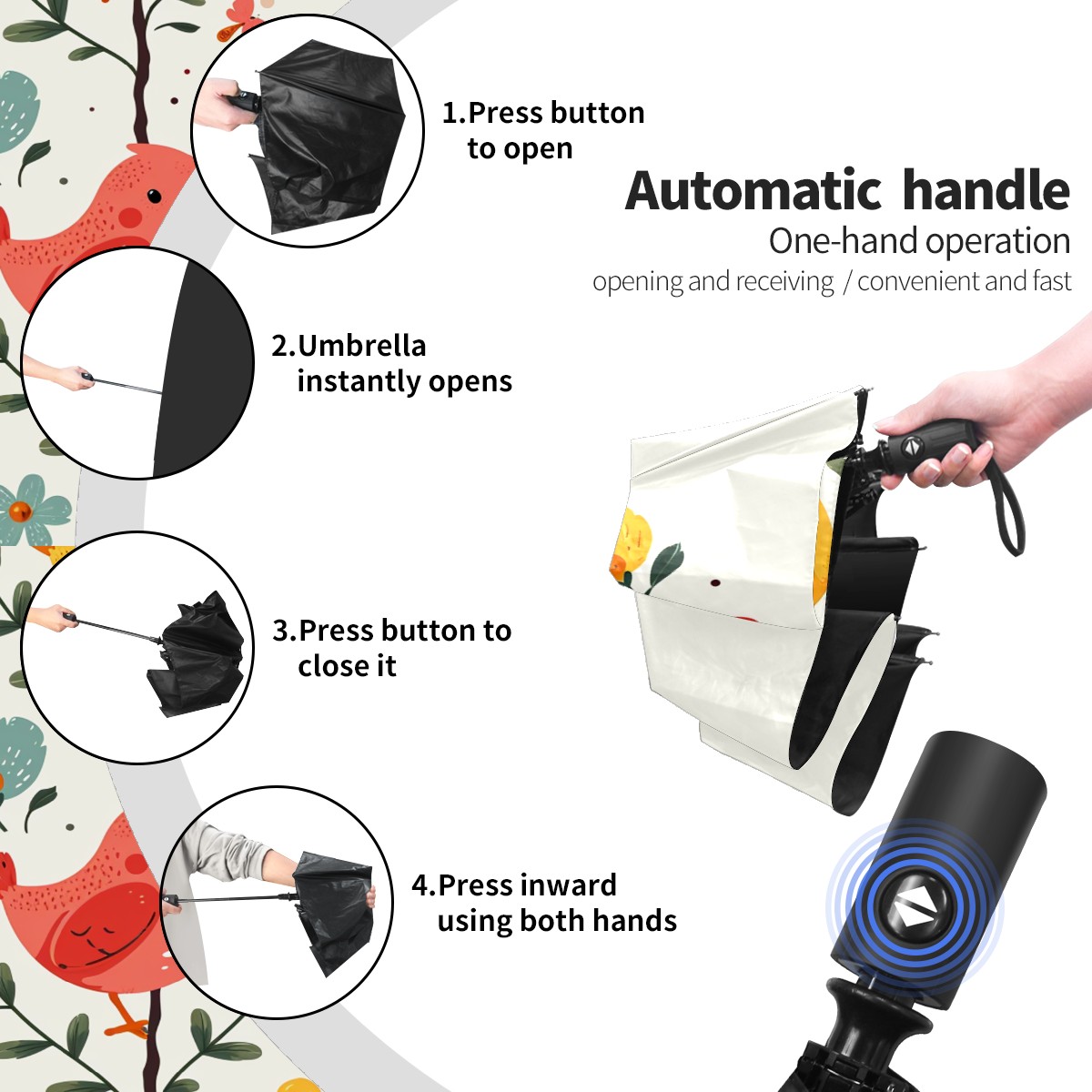 1.Press button to open

Automatic handle
One-hand operation
opening and receiving / convenient and fast

2.Umbrella instantly opens

3.Press button to close it

4.Press inward using both hands