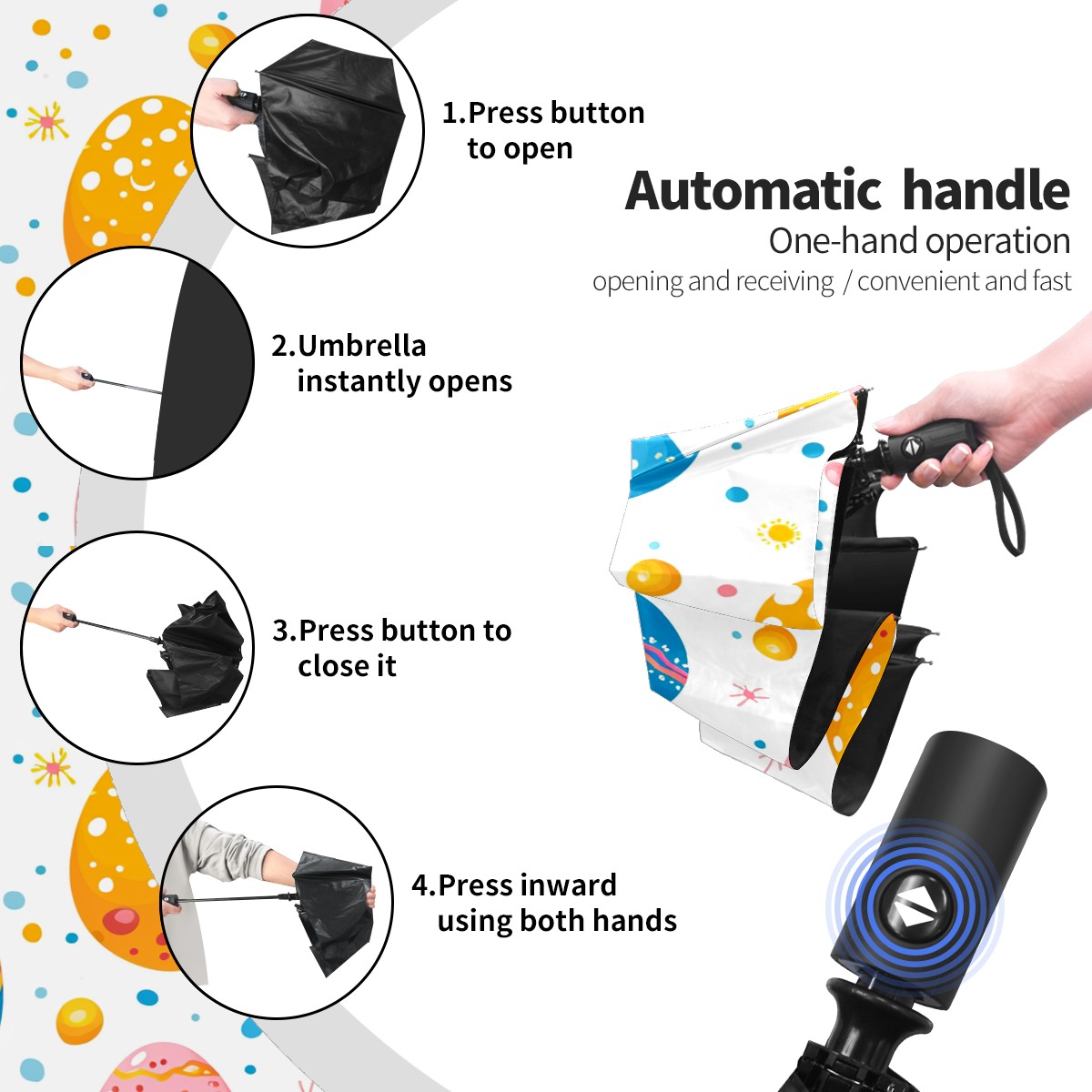 1.Press button to open

Automatic handle
One-hand operation
opening and receiving / convenient and fast

2.Umbrella instantly opens

3.Press button to close it

4.Press inward using both hands