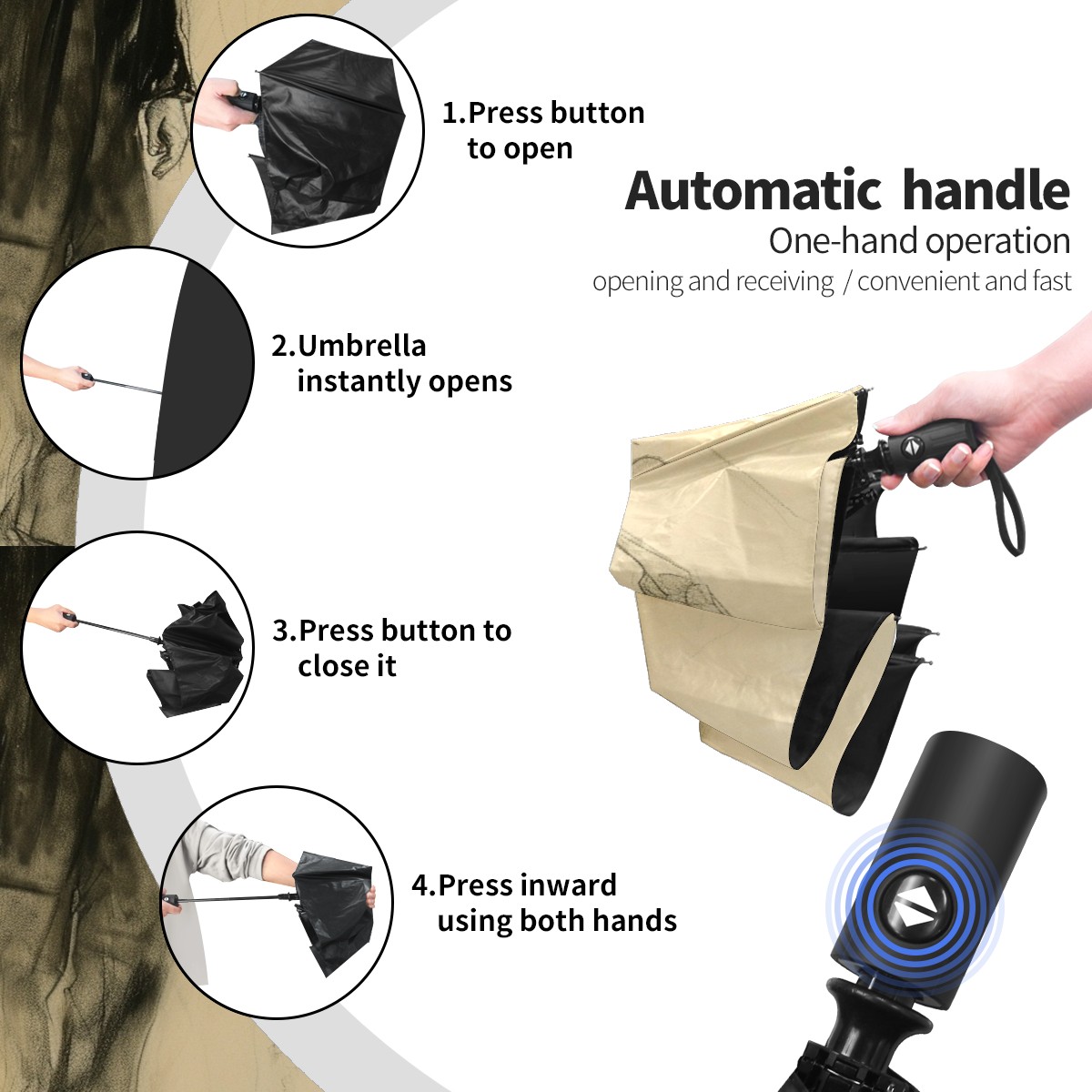 1.Press button to open

Automatic handle
One-hand operation
opening and receiving / convenient and fast

2.Umbrella instantly opens

3.Press button to close it

4.Press inward using both hands