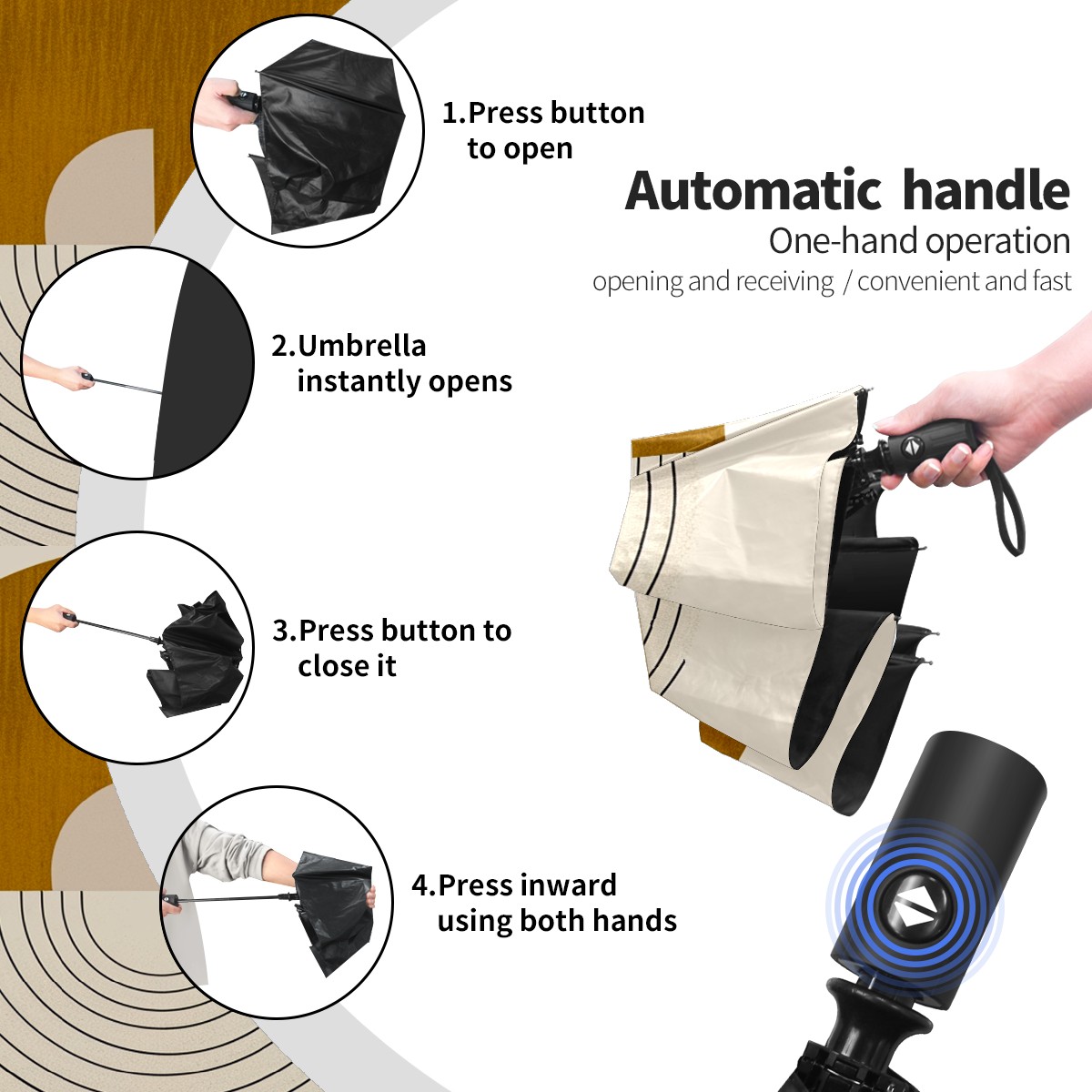 1.Press button to open

Automatic handle

One-hand operation

opening and receiving / convenient and fast

2.Umbrella instantly opens

3.Press button to close it

4.Press inward using both hands