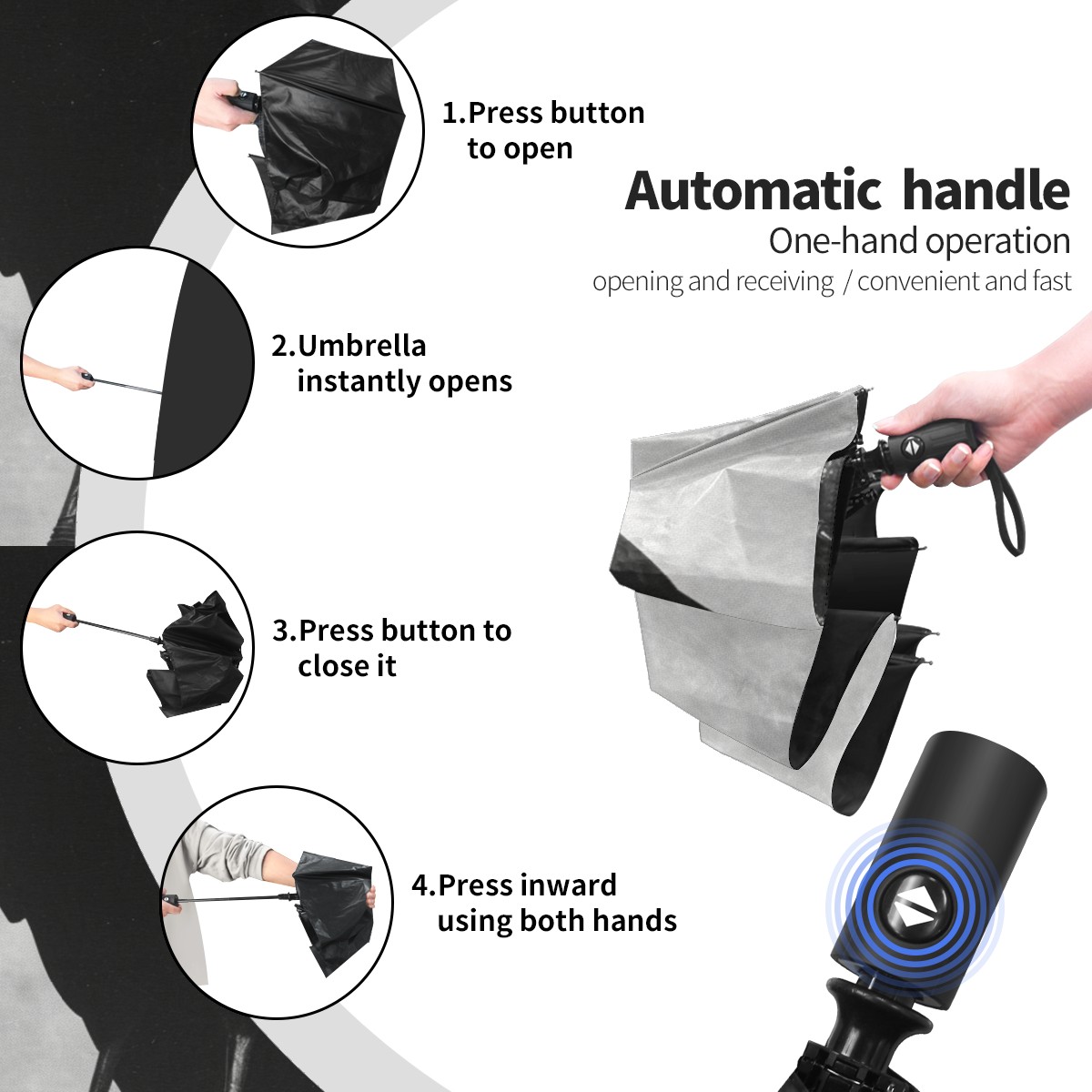 1.Press button to open

Automatic handle
One-hand operation
opening and receiving / convenient and fast

2.Umbrella instantly opens

3.Press button to close it

4.Press inward using both hands