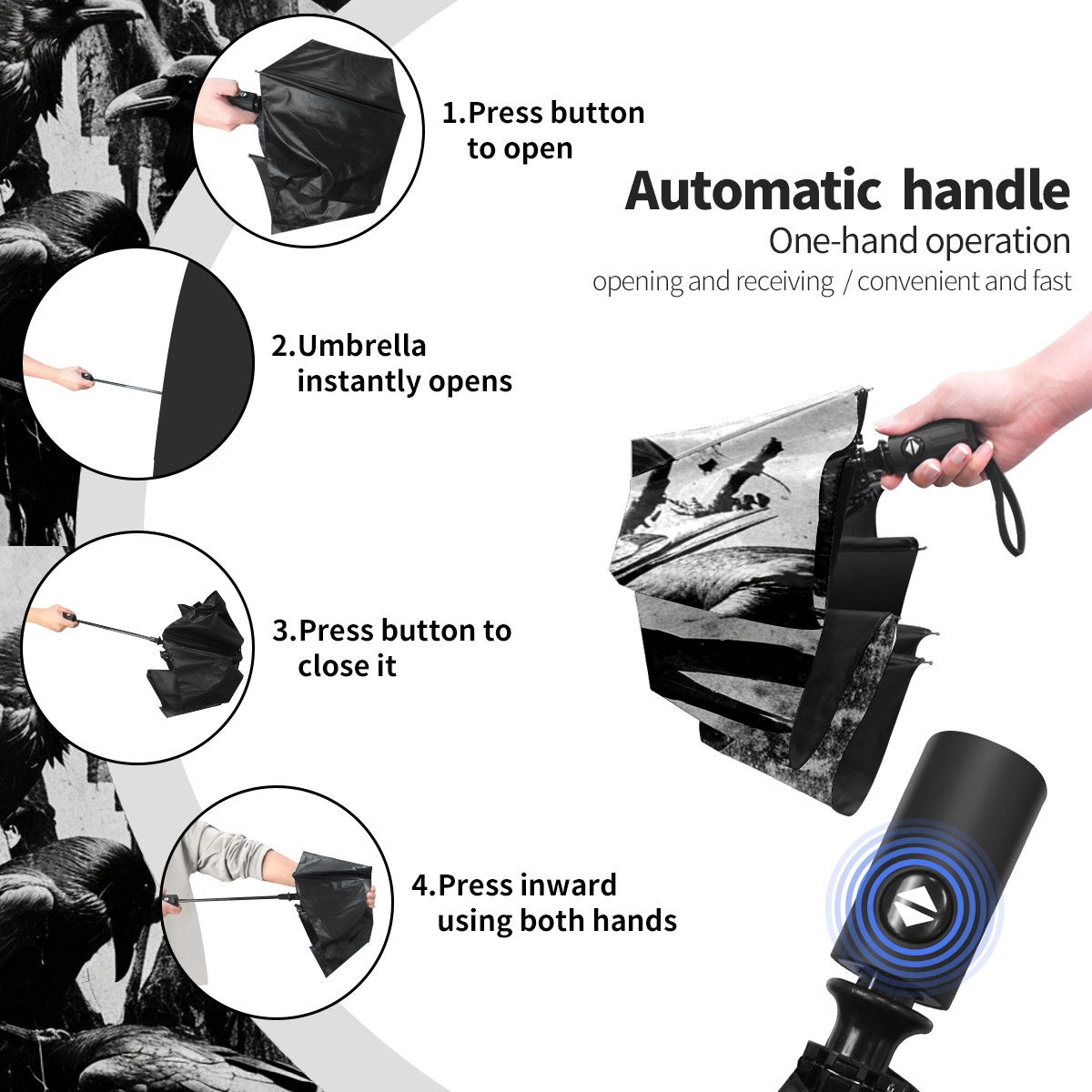 1.Press button to open

Automatic handle

One-hand operation

opening and receiving / convenient and fast

2.Umbrella instantly opens

3.Press button to close it

4.Press inward using both hands