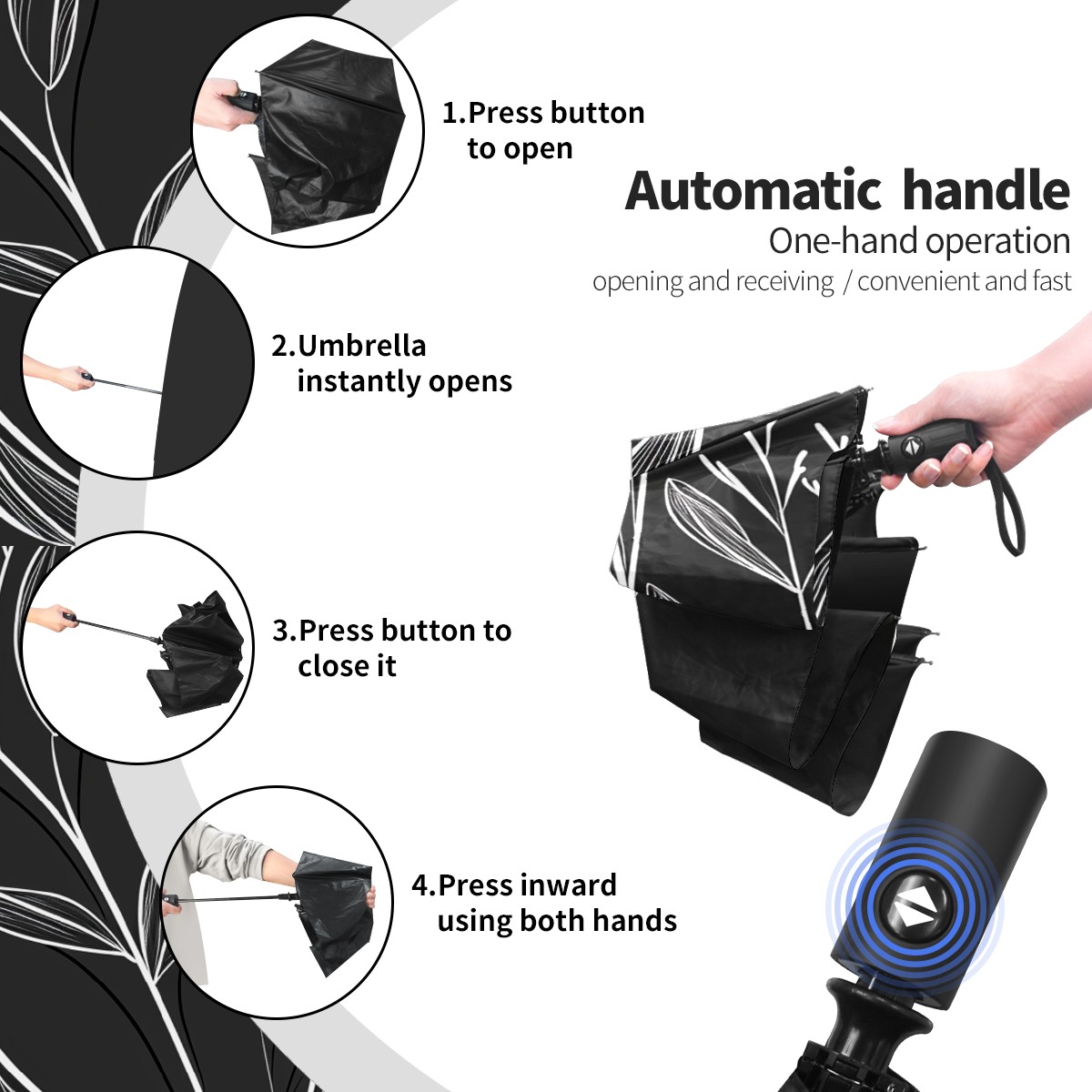 1.Press button to open

Automatic handle
One-hand operation
opening and receiving / convenient and fast

2.Umbrella instantly opens

3.Press button to close it

4.Press inward using both hands