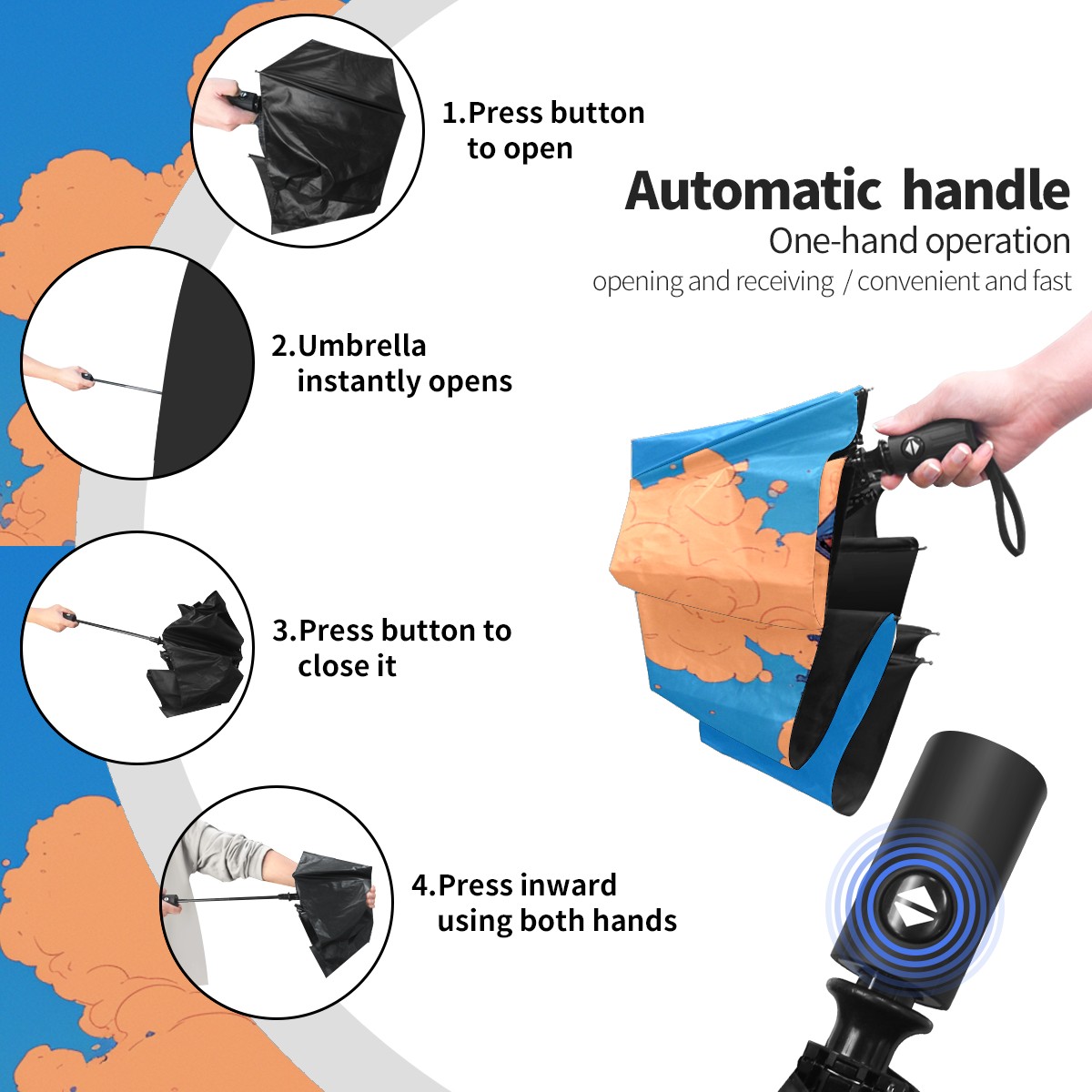 1.Press button to open

Automatic handle
One-hand operation
opening and receiving / convenient and fast

2.Umbrella instantly opens

3.Press button to close it

4.Press inward using both hands