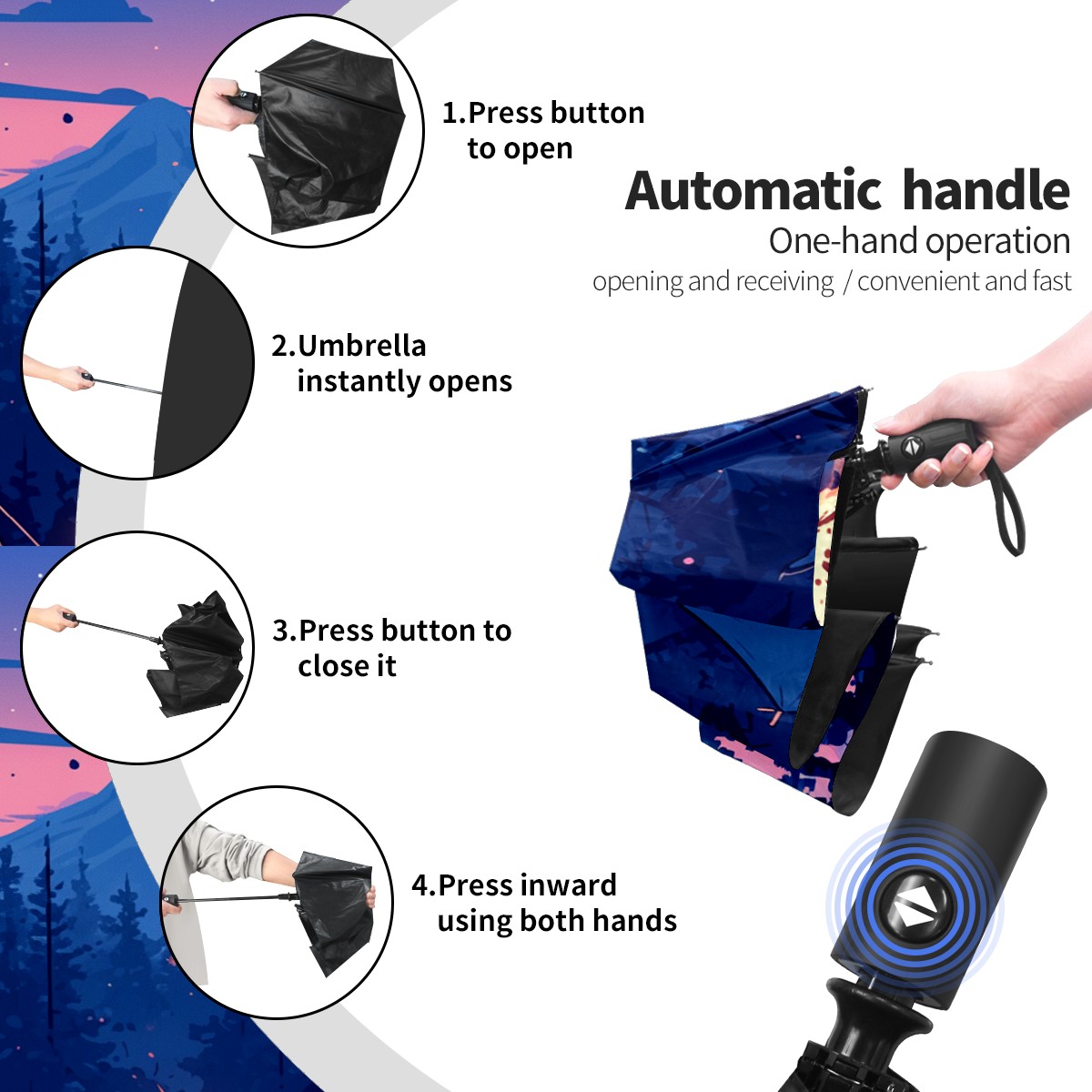 1.Press button to open

Automatic handle
One-hand operation
opening and receiving / convenient and fast

2.Umbrella instantly opens

3.Press button to close it

4.Press inward using both hands