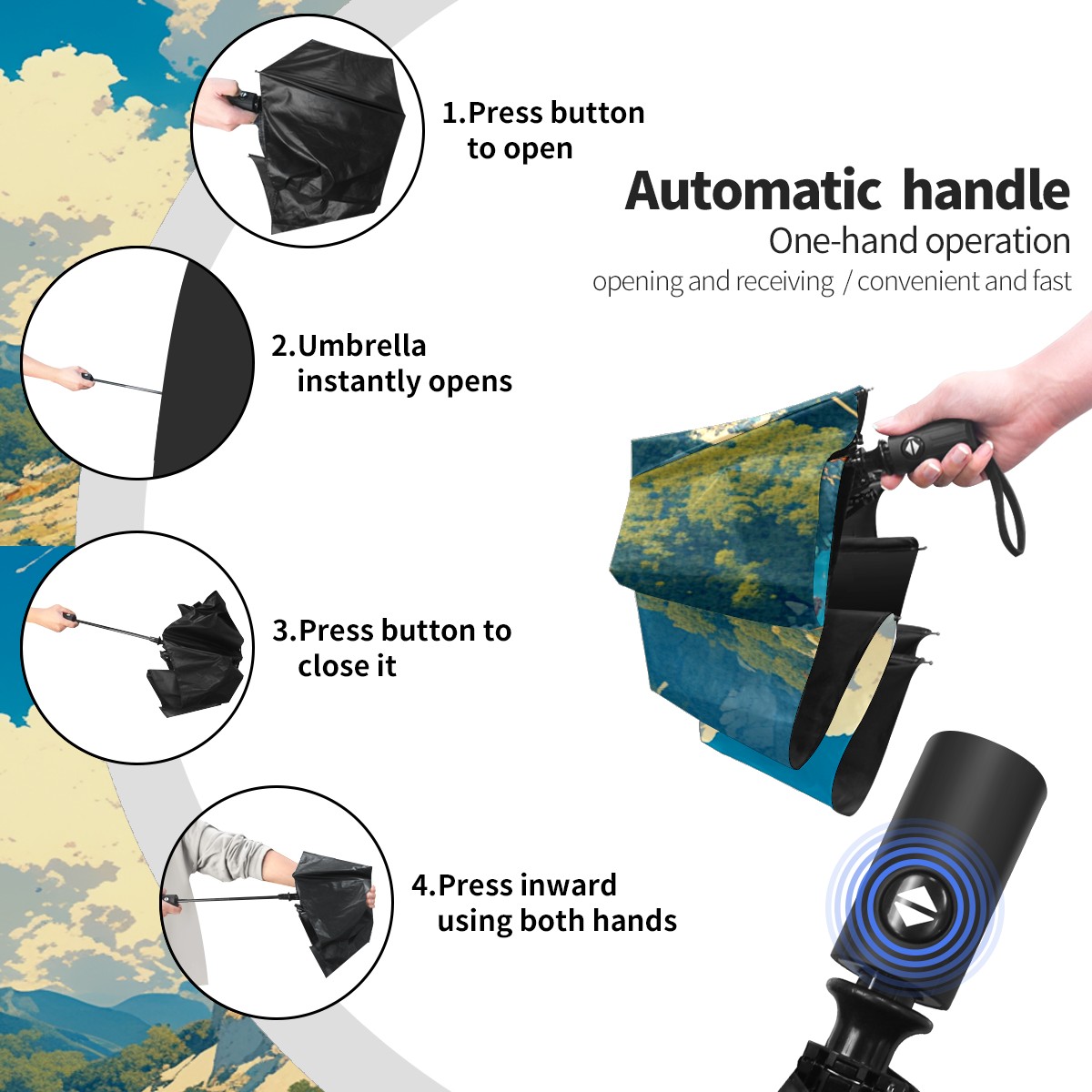 1.Press button to open

Automatic handle
One-hand operation
opening and receiving / convenient and fast

2.Umbrella instantly opens

3.Press button to close it

4.Press inward using both hands