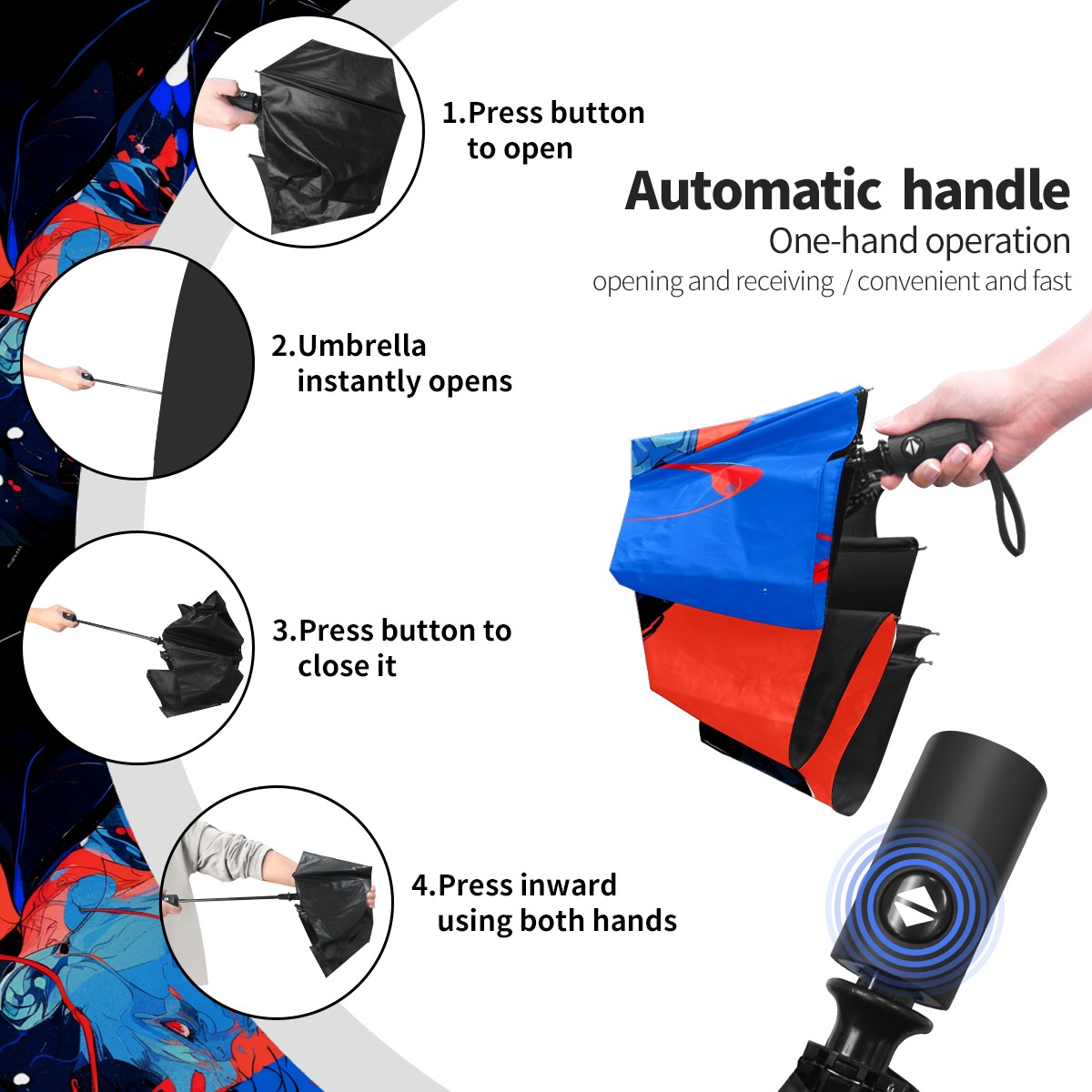 1.Press button to open

Automatic handle
One-hand operation
opening and receiving / convenient and fast

2.Umbrella instantly opens

3.Press button to close it

4.Press inward using both hands