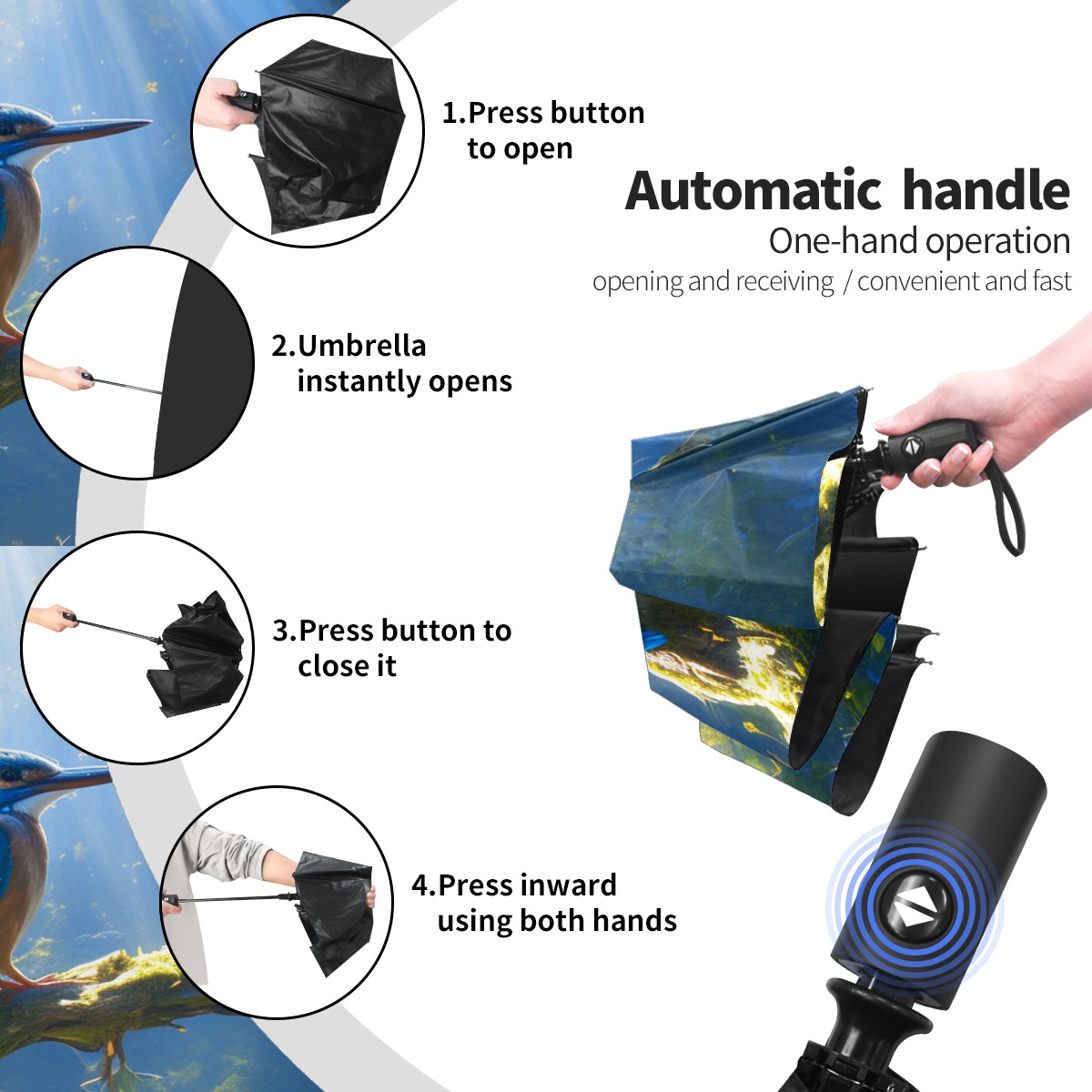 1.Press button to open

Automatic handle
One-hand operation
opening and receiving / convenient and fast

2.Umbrella instantly opens

3.Press button to close it

4.Press inward using both hands