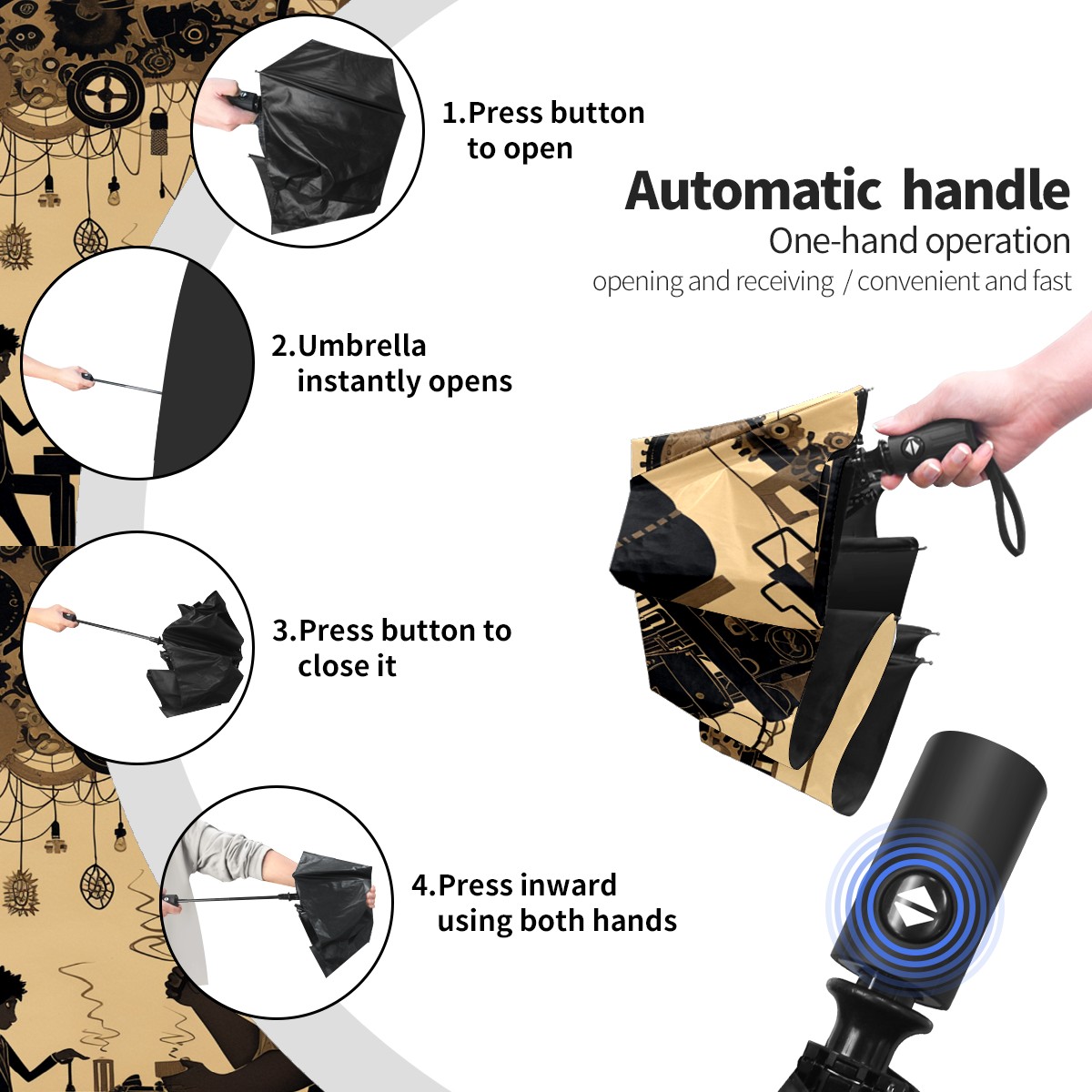 1.Press button to open

Automatic handle

One-hand operation

opening and receiving / convenient and fast

2.Umbrella instantly opens

3.Press button to close it

4.Press inward using both hands