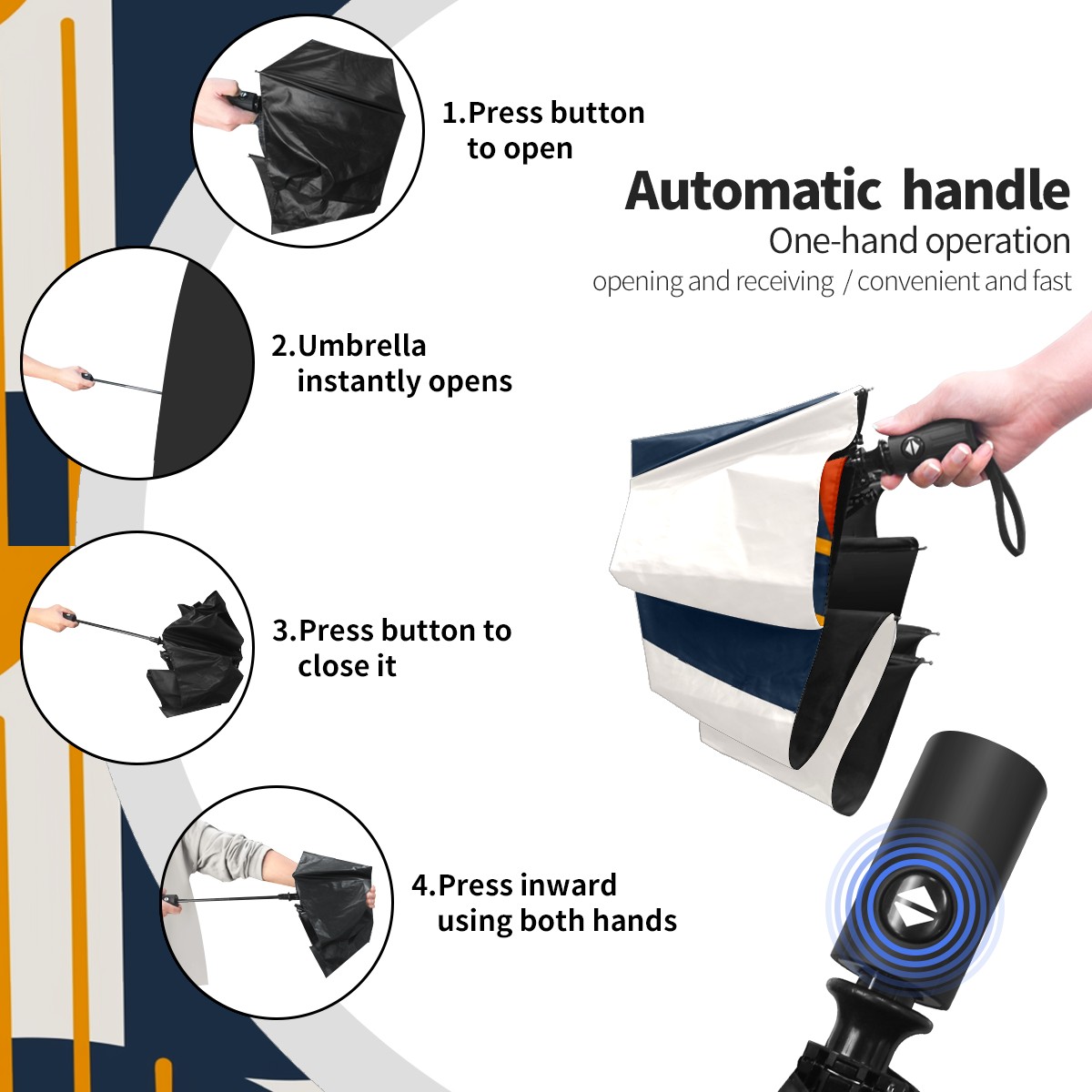 1.Press button to open

Automatic handle
One-hand operation
opening and receiving / convenient and fast

2.Umbrella instantly opens

3.Press button to close it

4.Press inward using both hands