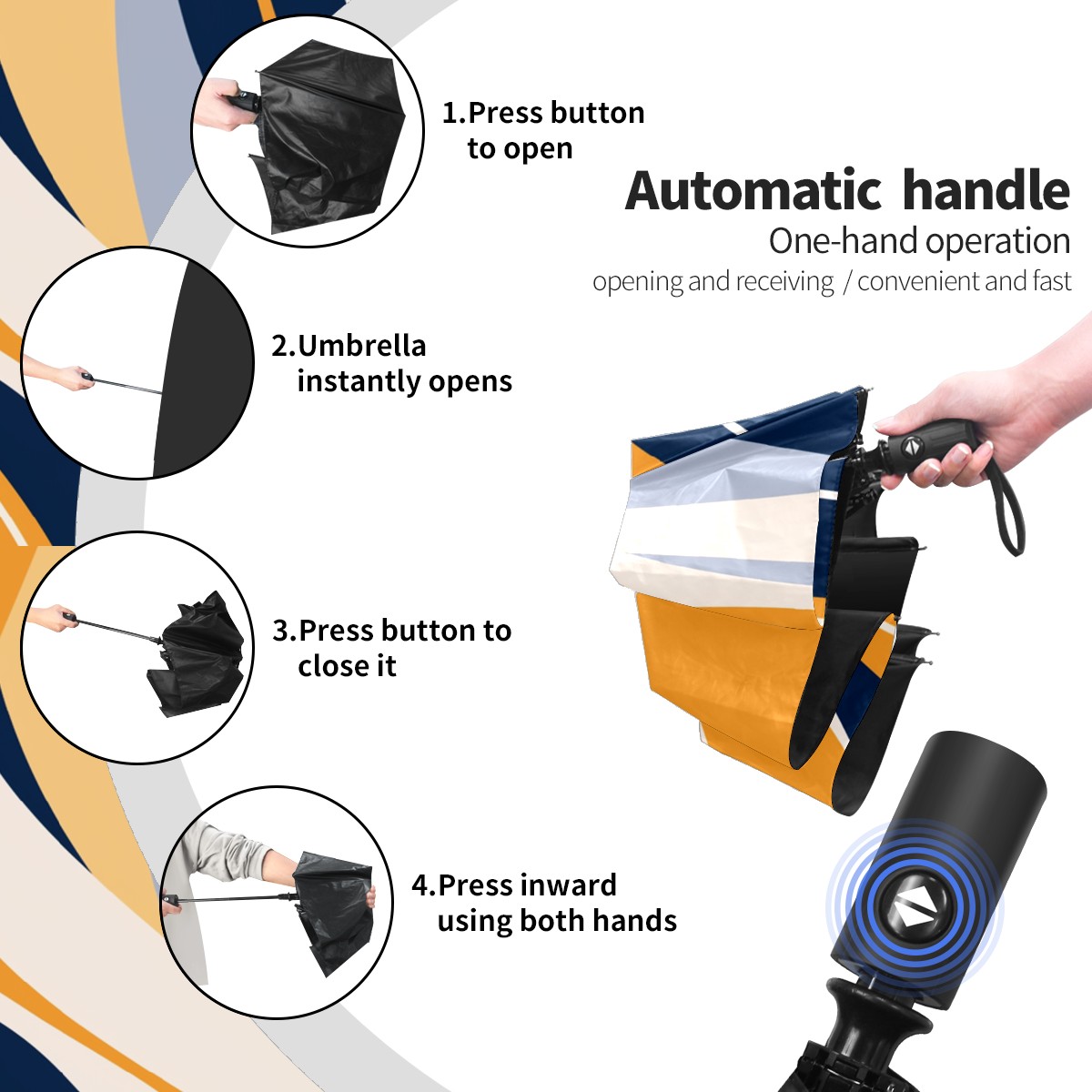 1.Press button to open

Automatic handle
One-hand operation
opening and receiving / convenient and fast

2.Umbrella instantly opens

3.Press button to close it

4.Press inward using both hands