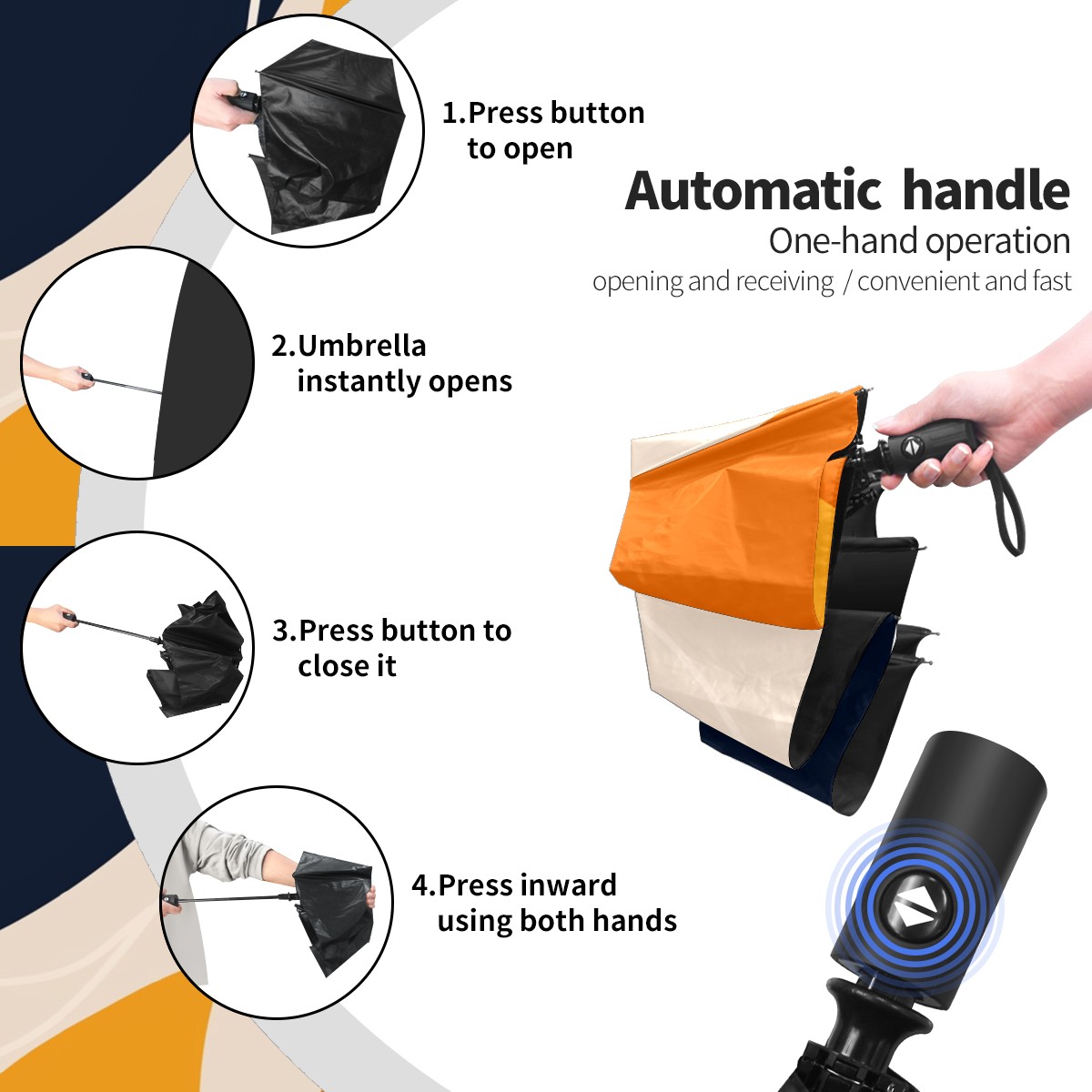 1.Press button to open

Automatic handle
One-hand operation
opening and receiving / convenient and fast

2.Umbrella instantly opens

3.Press button to close it

4.Press inward using both hands