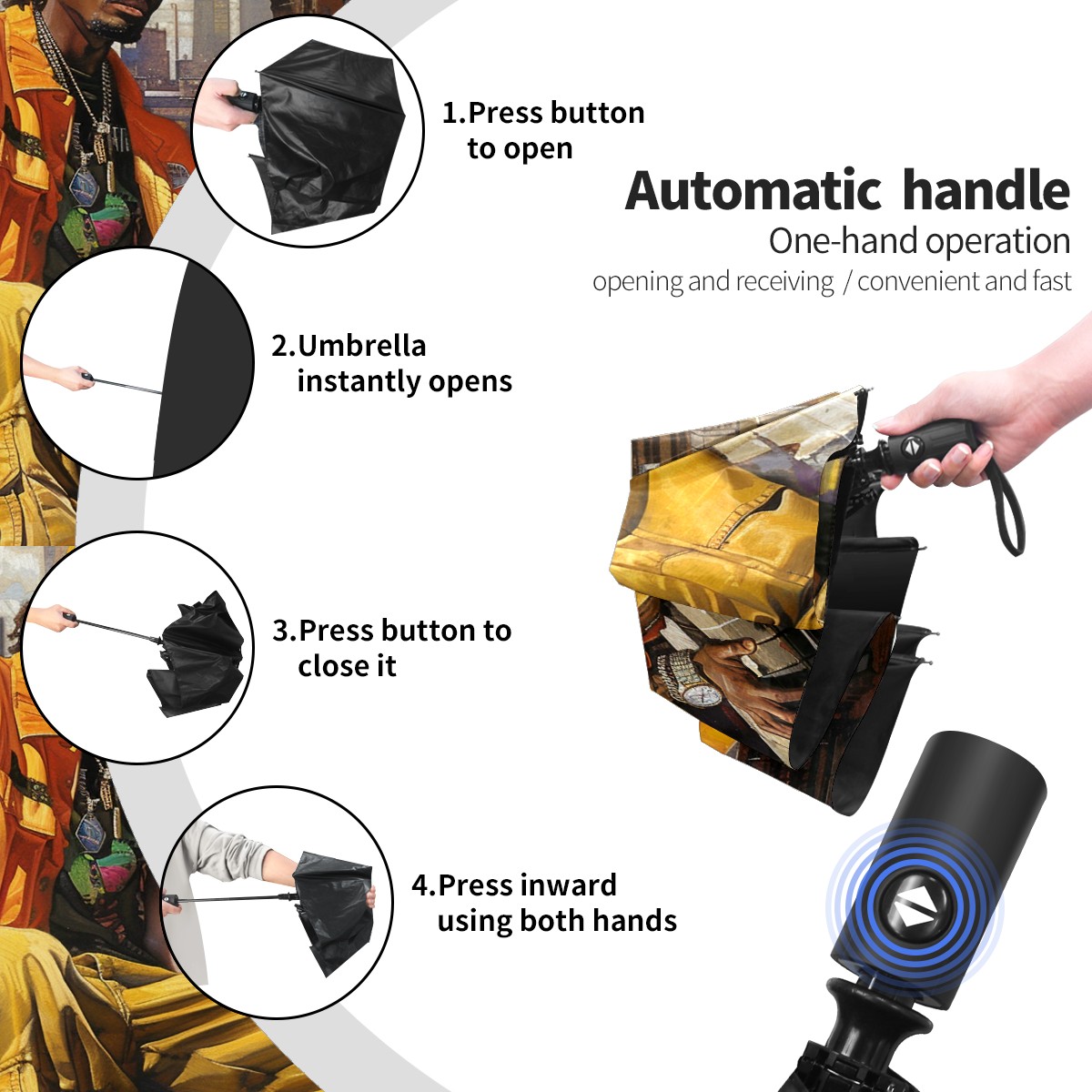 1.Press button to open

Automatic handle
One-hand operation
opening and receiving / convenient and fast

2.Umbrella instantly opens

3.Press button to close it

4.Press inward using both hands