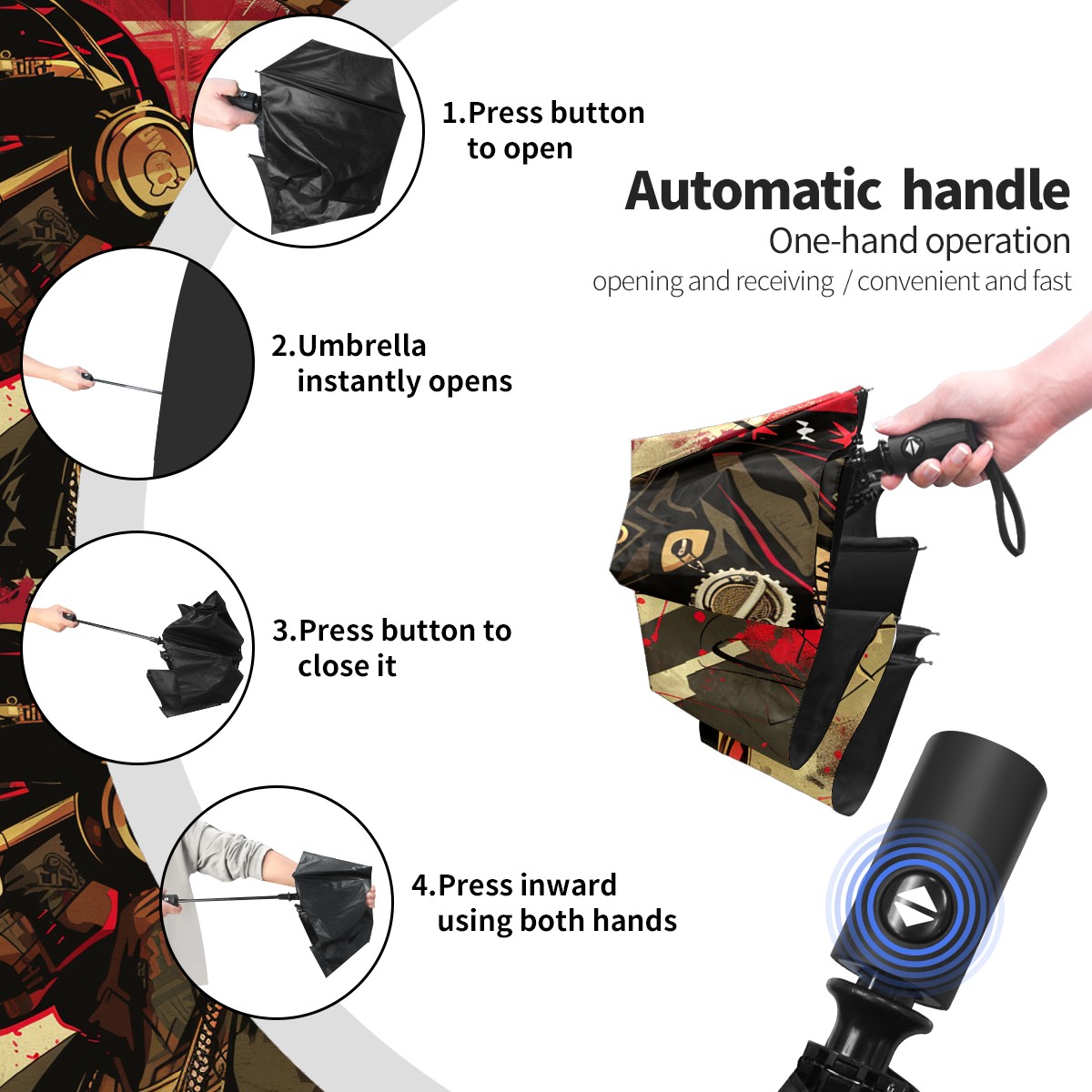 1.Press button to open

Automatic handle
One-hand operation
opening and receiving / convenient and fast

2.Umbrella instantly opens

3.Press button to close it

4.Press inward using both hands