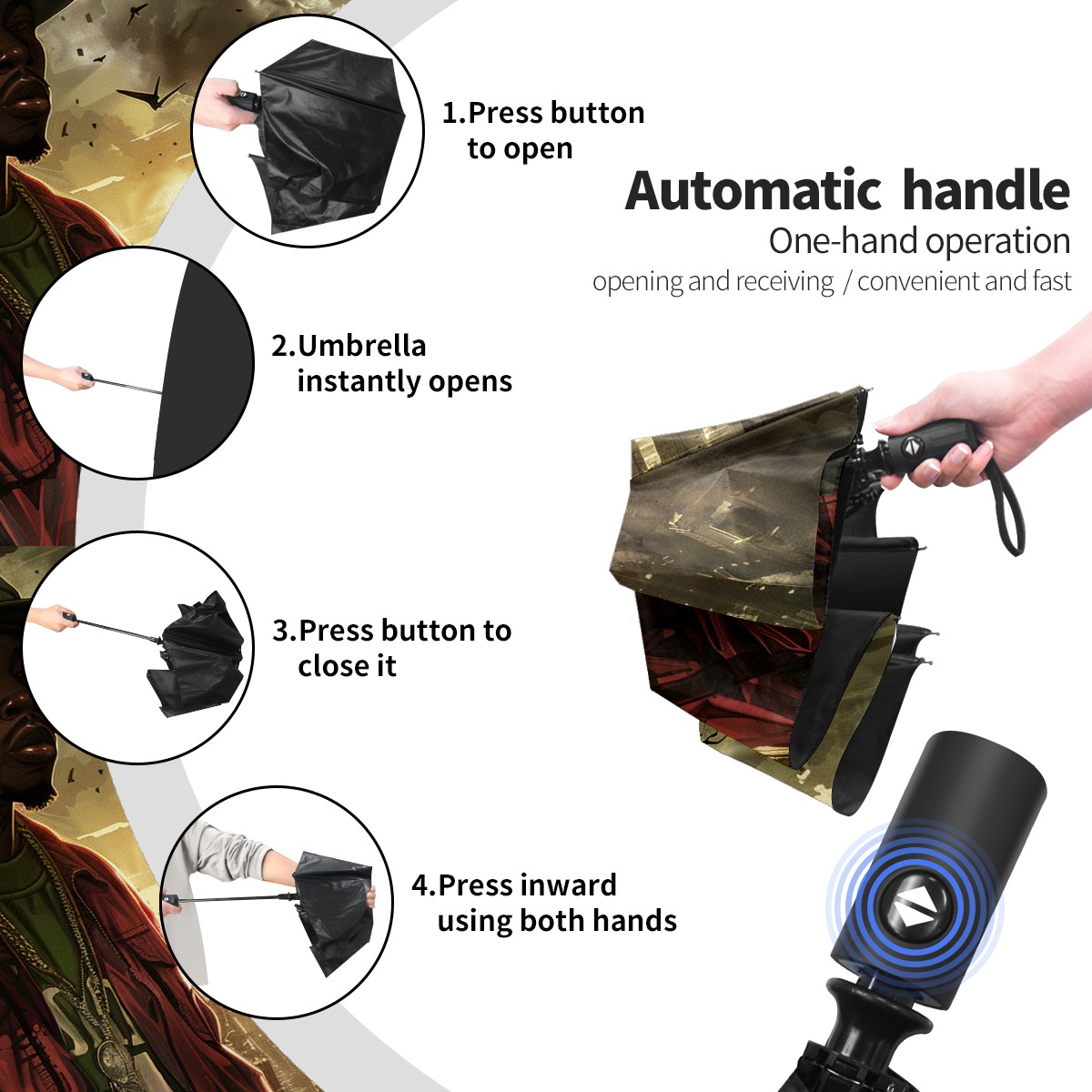 1.Press button to open

Automatic handle
One-hand operation
opening and receiving / convenient and fast

2.Umbrella instantly opens

3.Press button to close it

4.Press inward using both hands