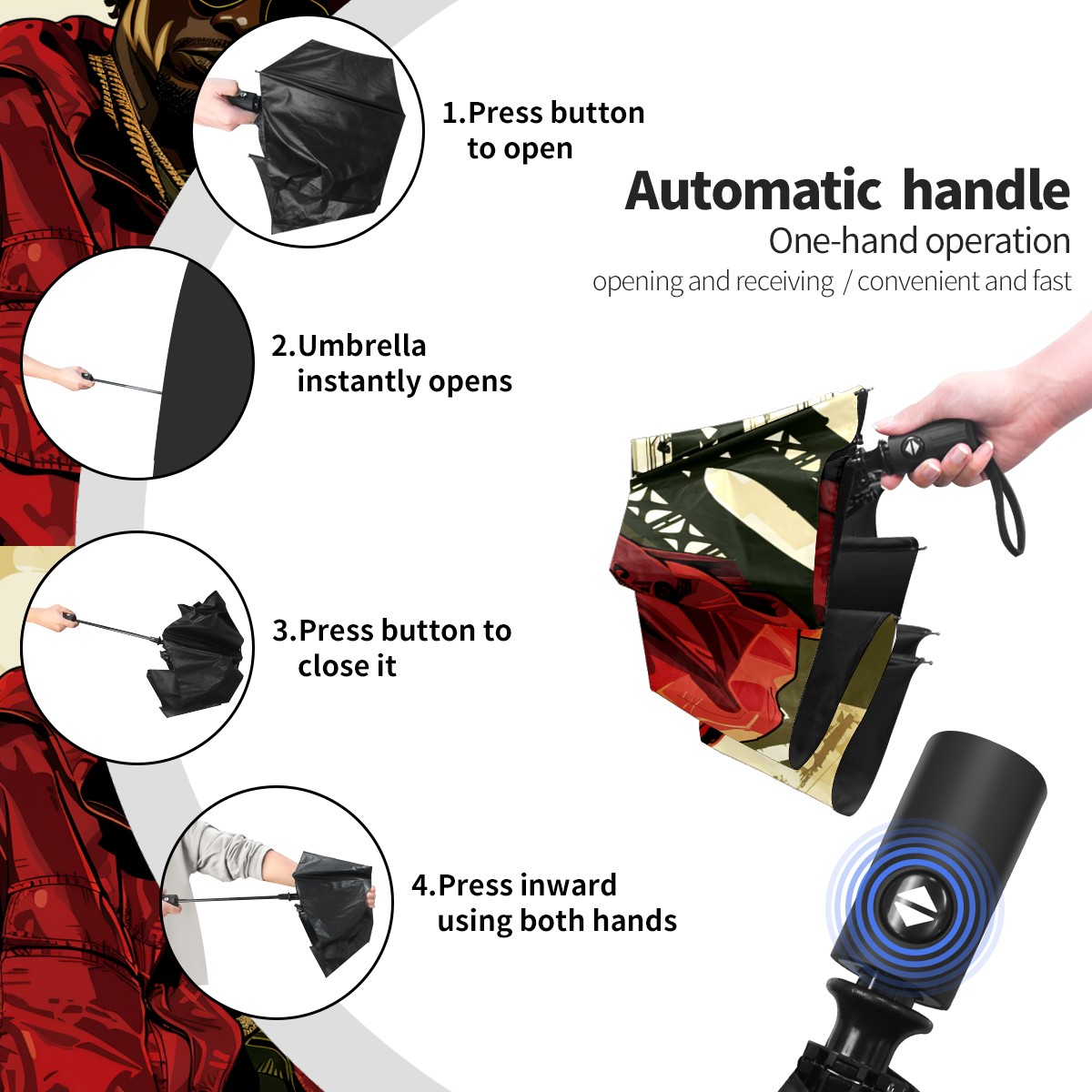 1.Press button to open

Automatic handle

One-hand operation

opening and receiving / convenient and fast

2.Umbrella instantly opens

3.Press button to close it

4.Press inward using both hands