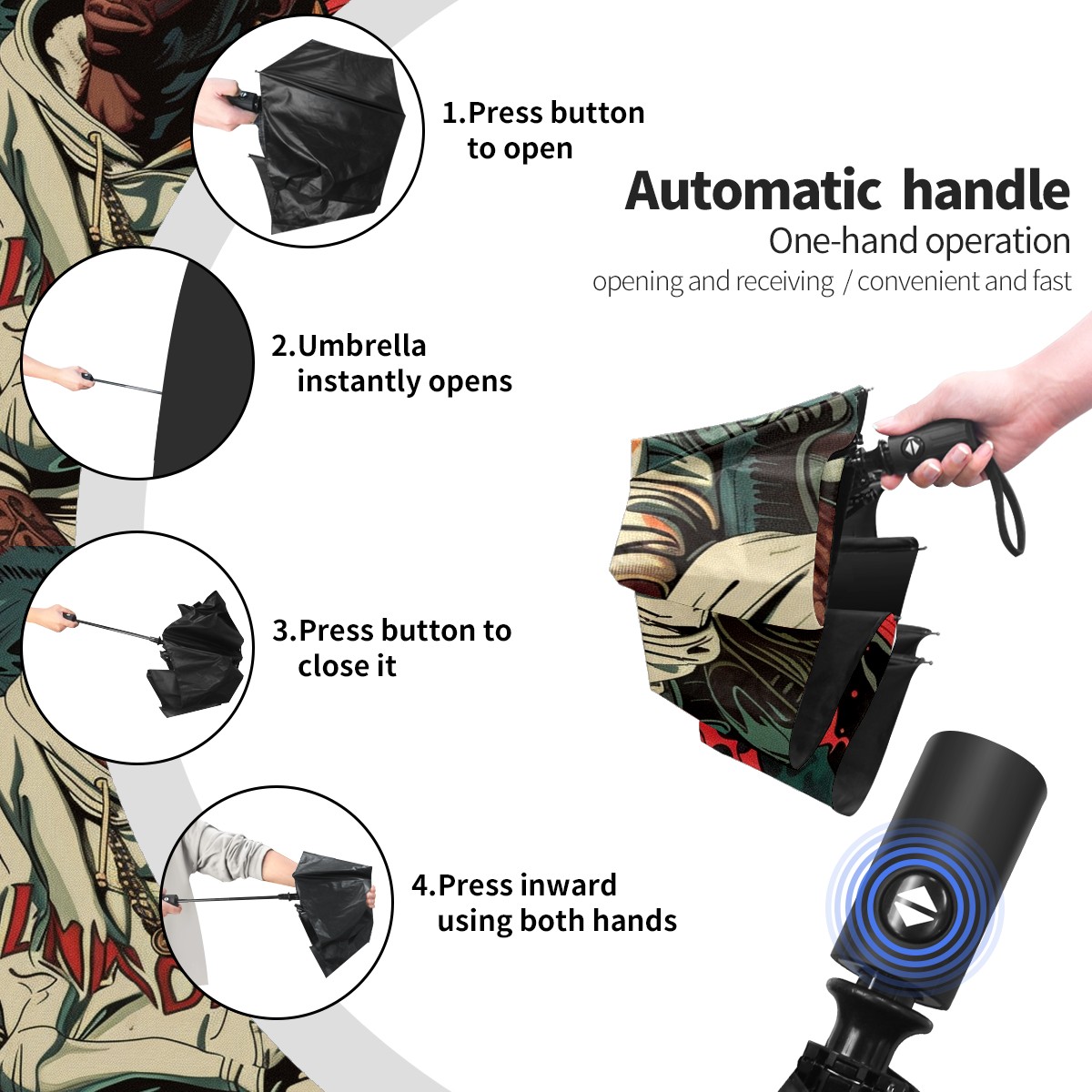 1.Press button to open

Automatic handle
One-hand operation
opening and receiving / convenient and fast

2.Umbrella instantly opens

3.Press button to close it

4.Press inward using both hands