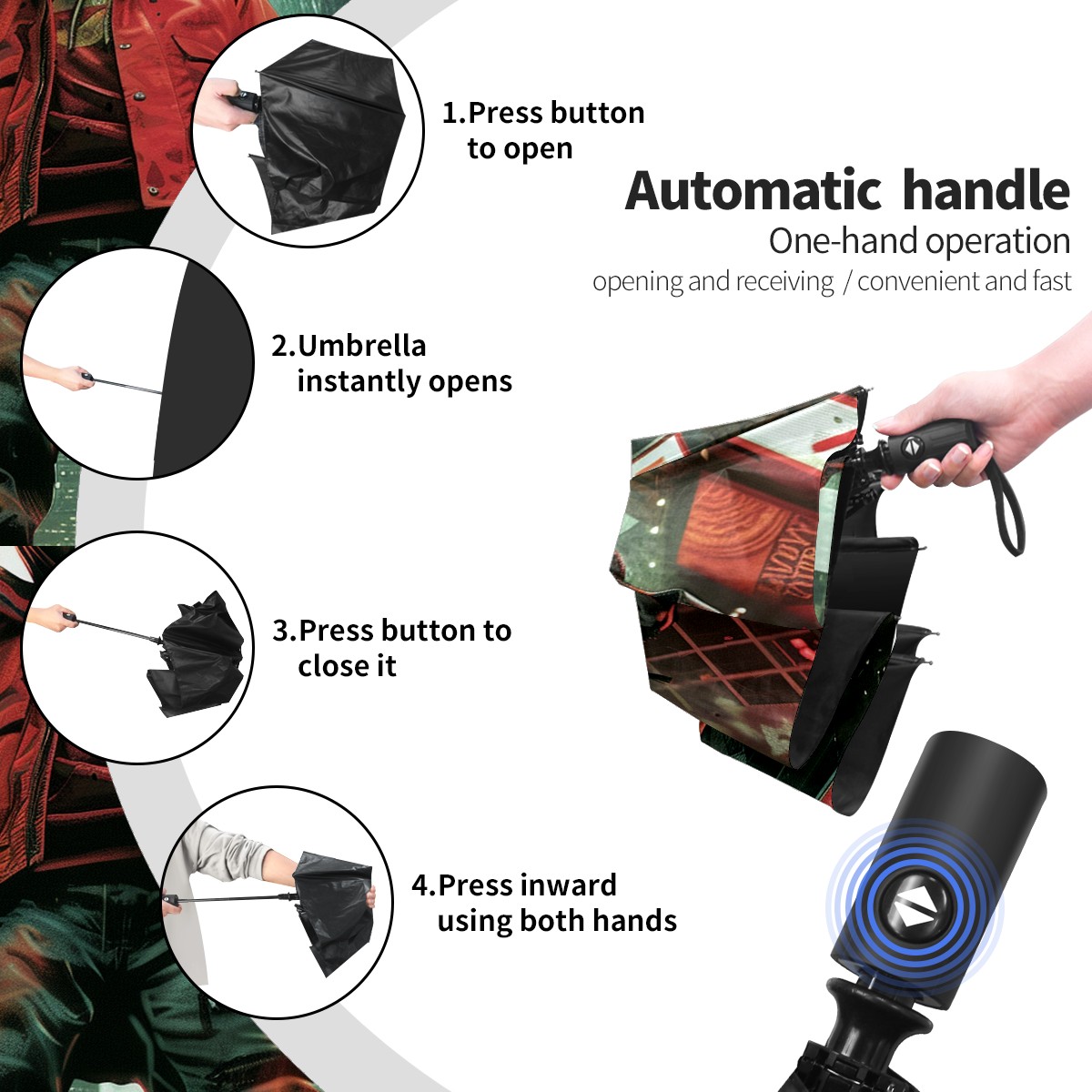 1.Press button to open

Automatic handle
One-hand operation
opening and receiving / convenient and fast

2.Umbrella instantly opens

3.Press button to close it

4.Press inward using both hands