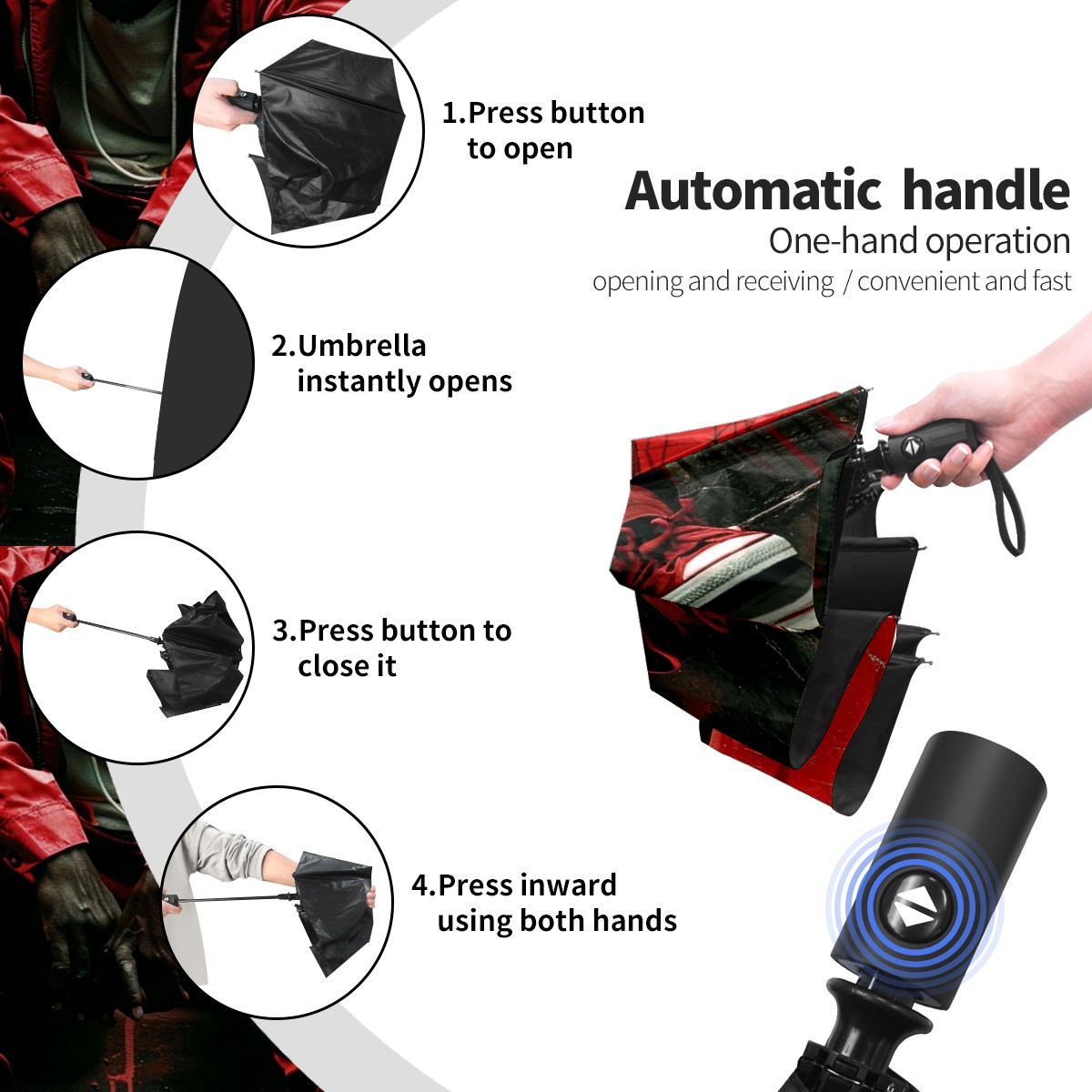 1.Press button to open

Automatic handle

One-hand operation

opening and receiving / convenient and fast

2.Umbrella instantly opens

3.Press button to close it

4.Press inward using both hands