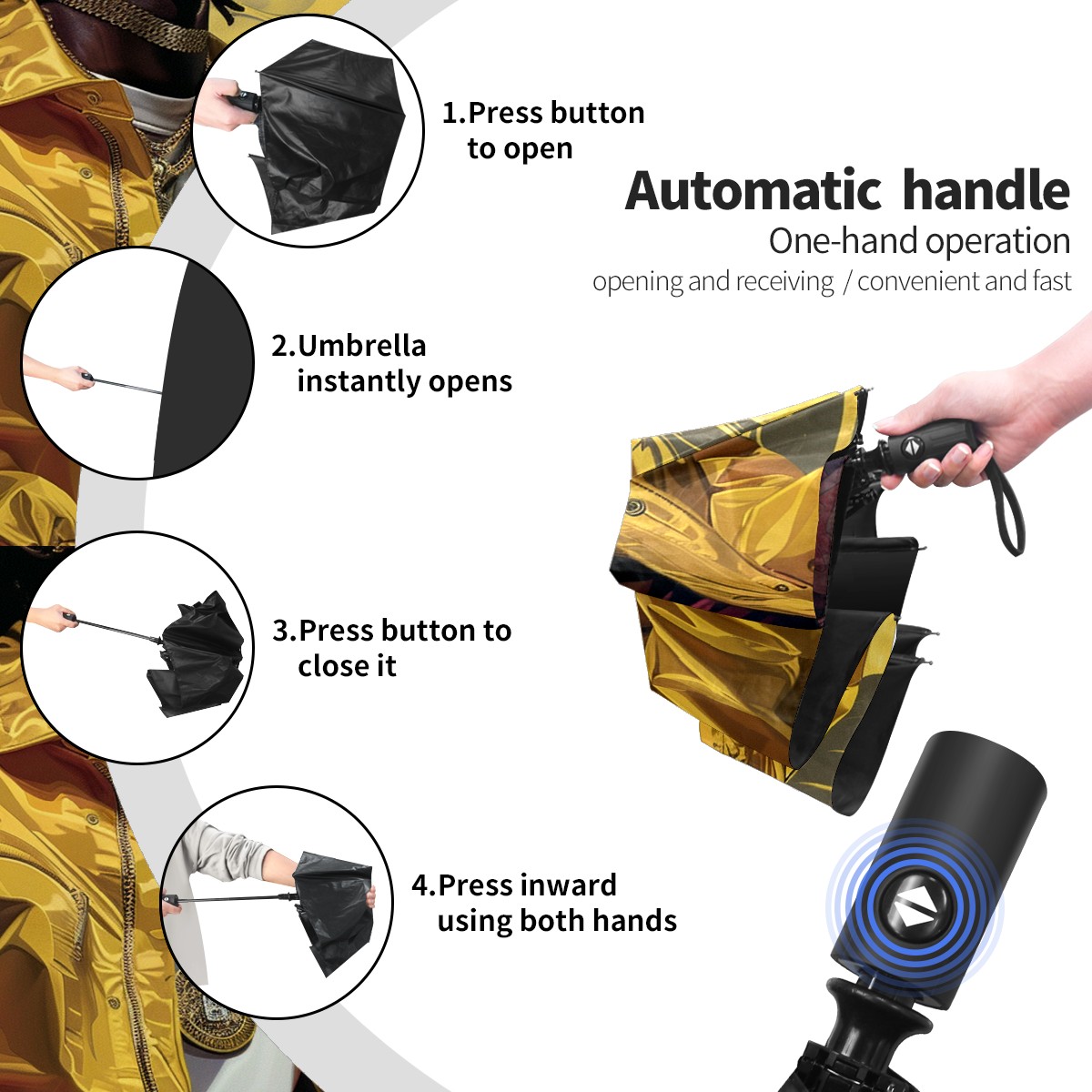 1.Press button to open

Automatic handle

One-hand operation

opening and receiving / convenient and fast

2.Umbrella instantly opens

3.Press button to close it

4.Press inward using both hands