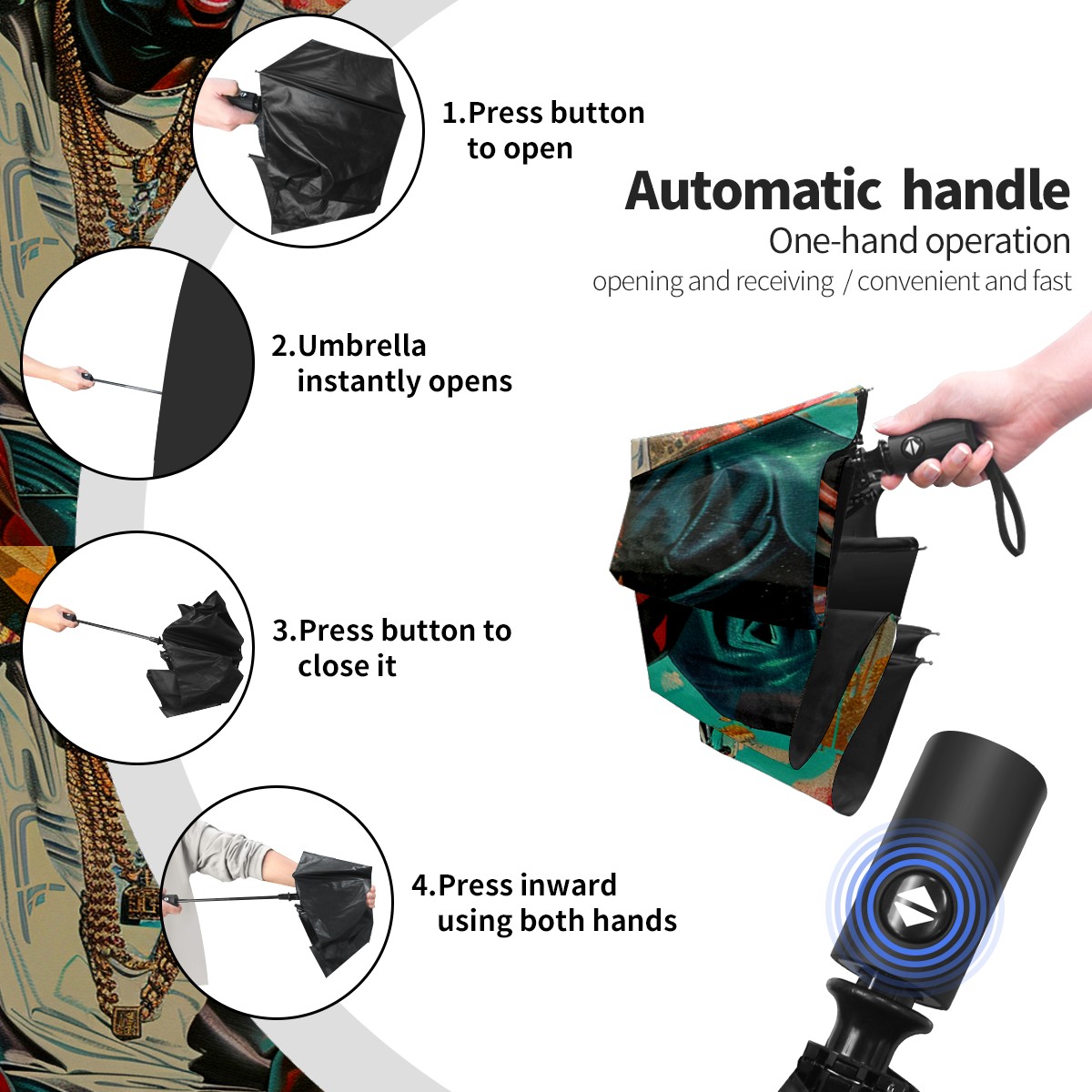 1.Press button to open

Automatic handle

One-hand operation

opening and receiving / convenient and fast

2.Umbrella instantly opens

3.Press button to close it

4.Press inward using both hands