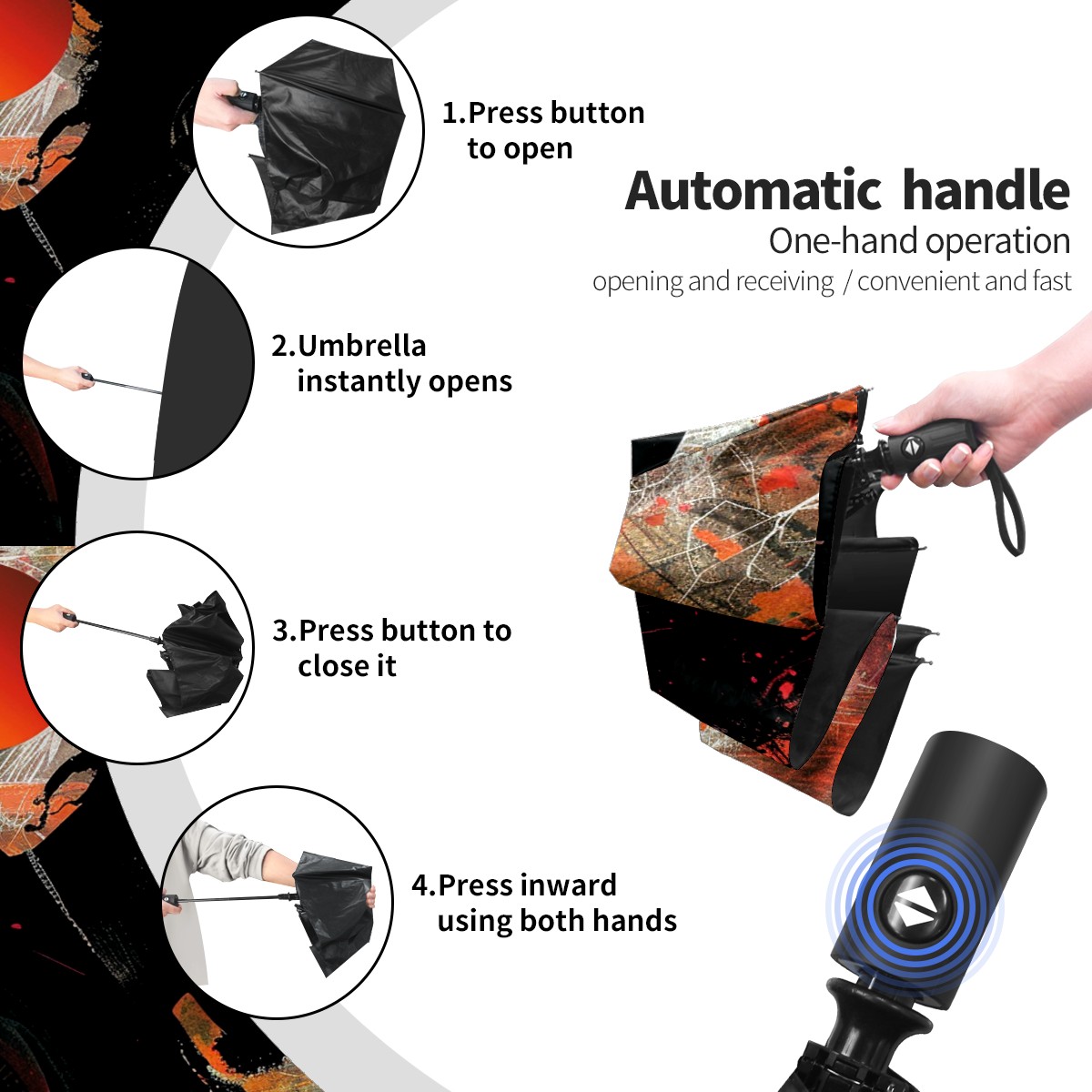 1.Press button to open

Automatic handle
One-hand operation
opening and receiving / convenient and fast

2.Umbrella instantly opens

3.Press button to close it

4.Press inward using both hands