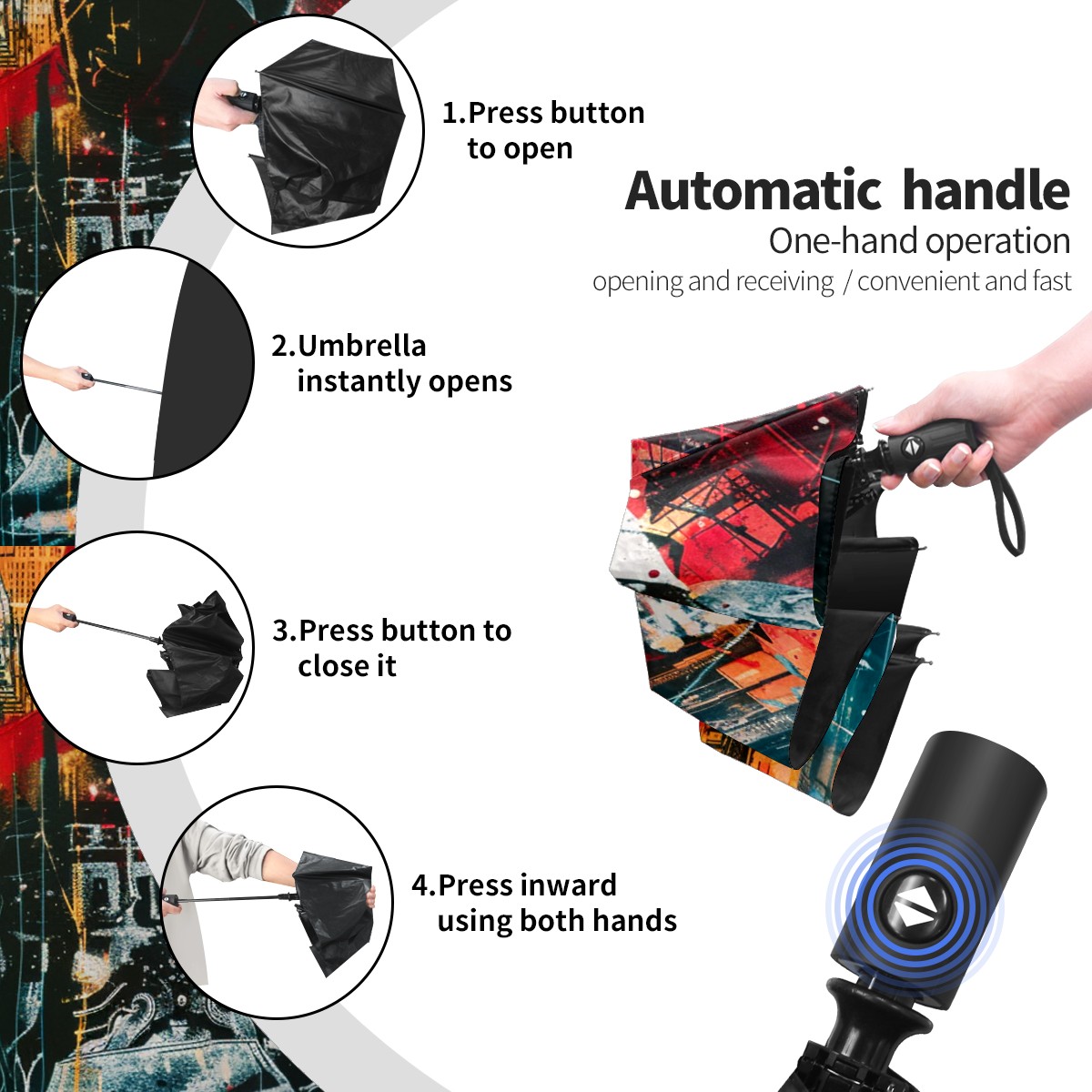 1.Press button to open

Automatic handle
One-hand operation
opening and receiving / convenient and fast

2.Umbrella instantly opens

3.Press button to close it

4.Press inward using both hands