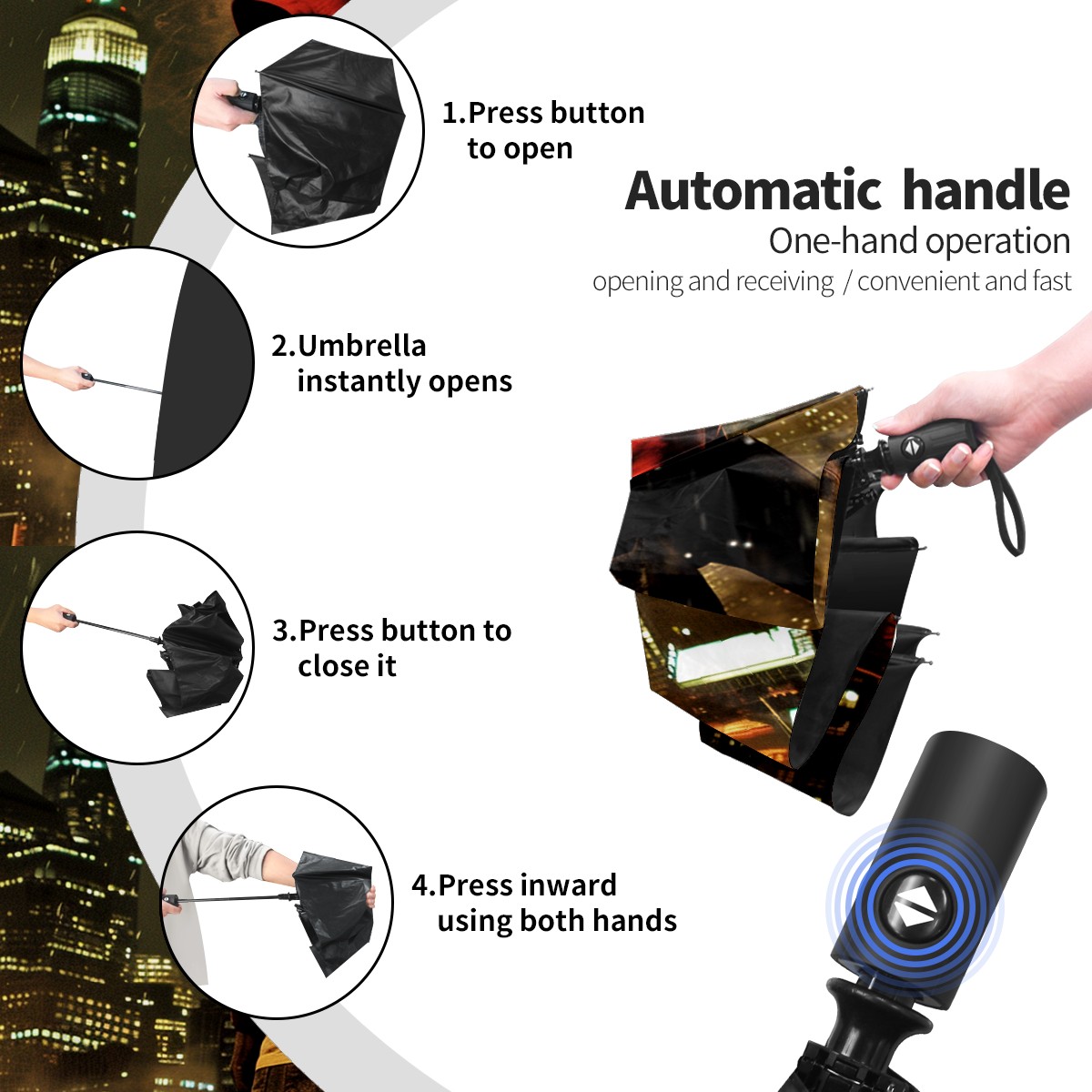 1.Press button to open

Automatic handle

One-hand operation

opening and receiving / convenient and fast

2.Umbrella instantly opens

3.Press button to close it

4.Press inward using both hands