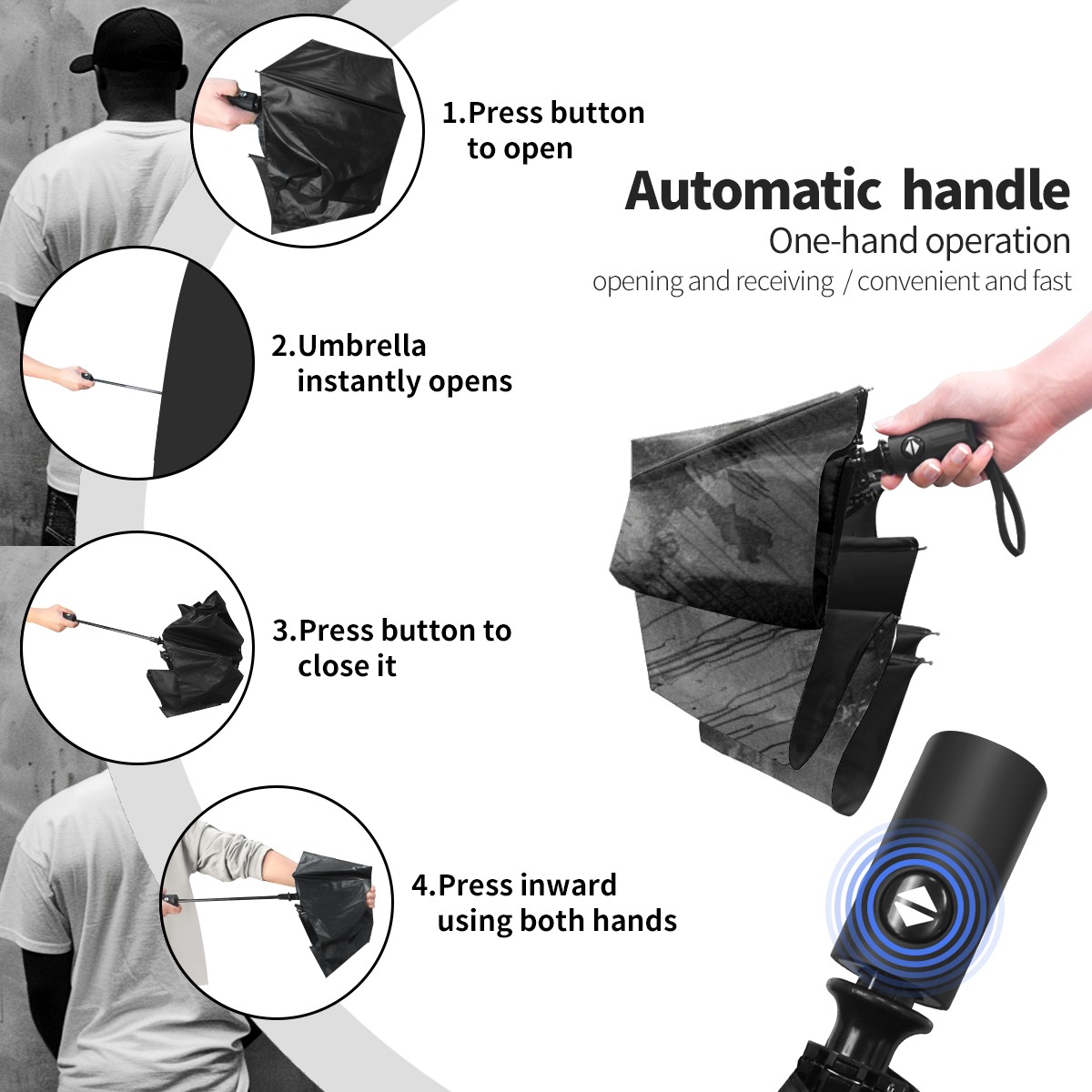 1.Press button to open

Automatic handle
One-hand operation
opening and receiving / convenient and fast

2.Umbrella instantly opens

3.Press button to close it

4.Press inward using both hands