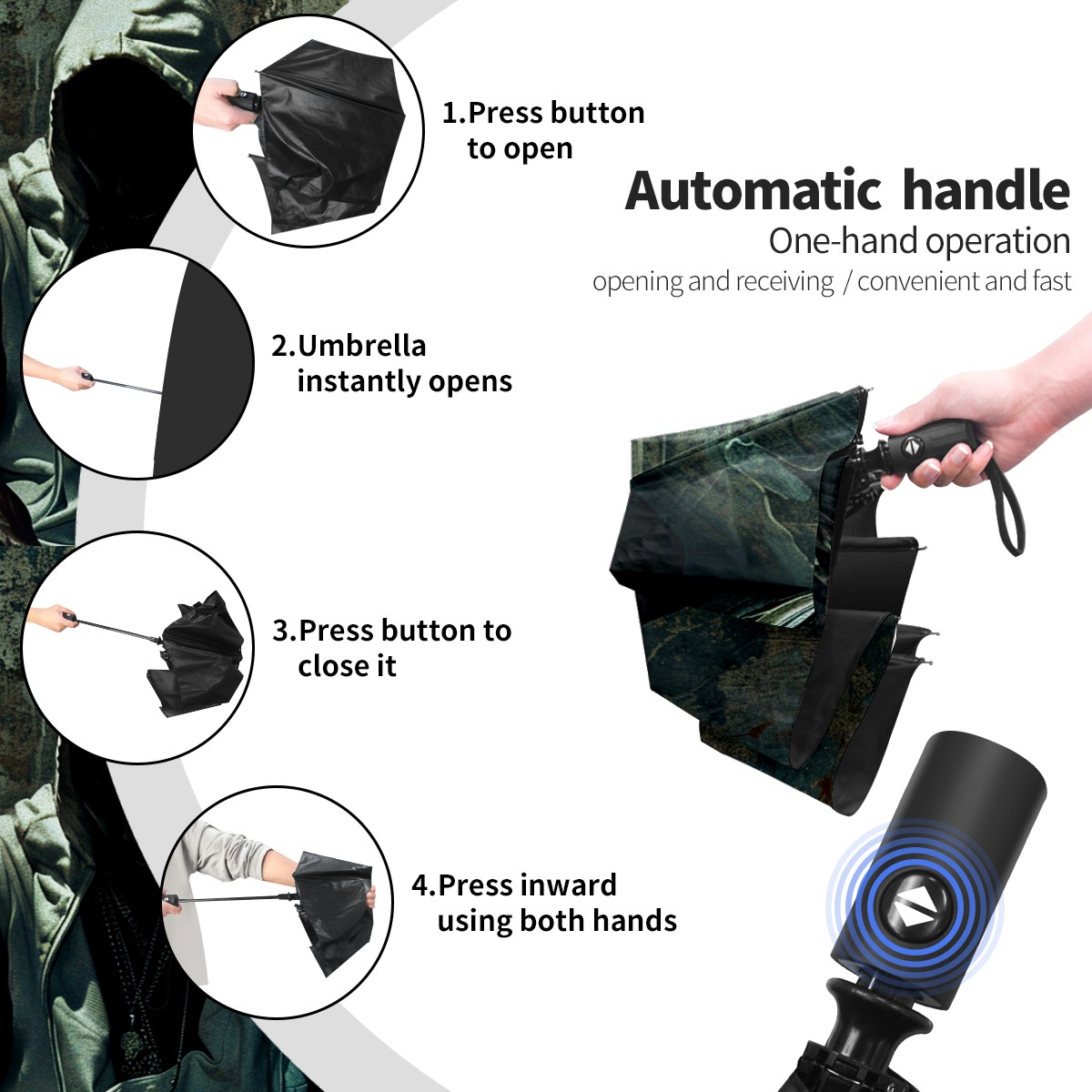 1.Press button to open

Automatic handle
One-hand operation
opening and receiving / convenient and fast

2.Umbrella instantly opens

3.Press button to close it

4.Press inward using both hands