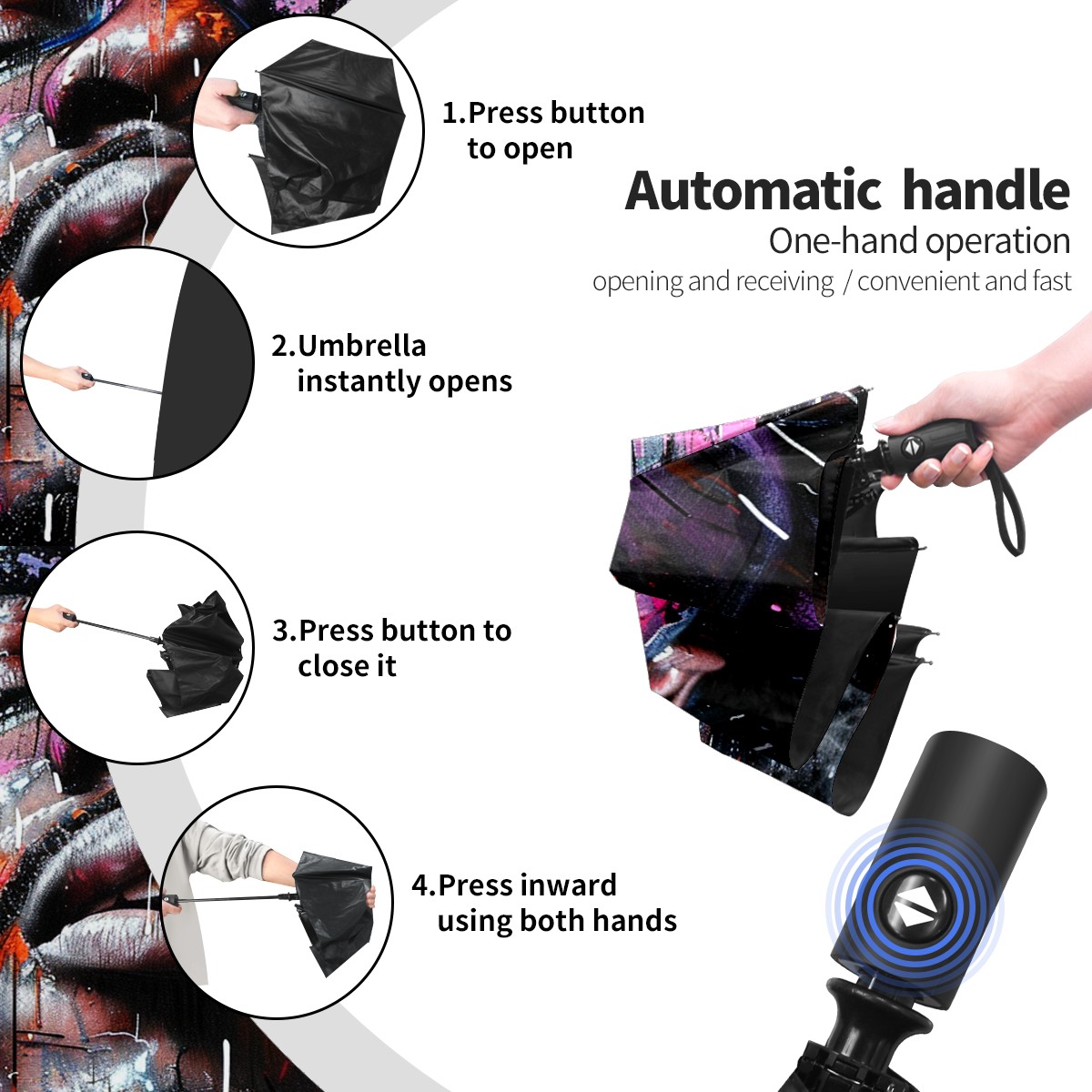 1.Press button to open

Automatic handle
One-hand operation
opening and receiving / convenient and fast

2.Umbrella instantly opens

3.Press button to close it

4.Press inward using both hands