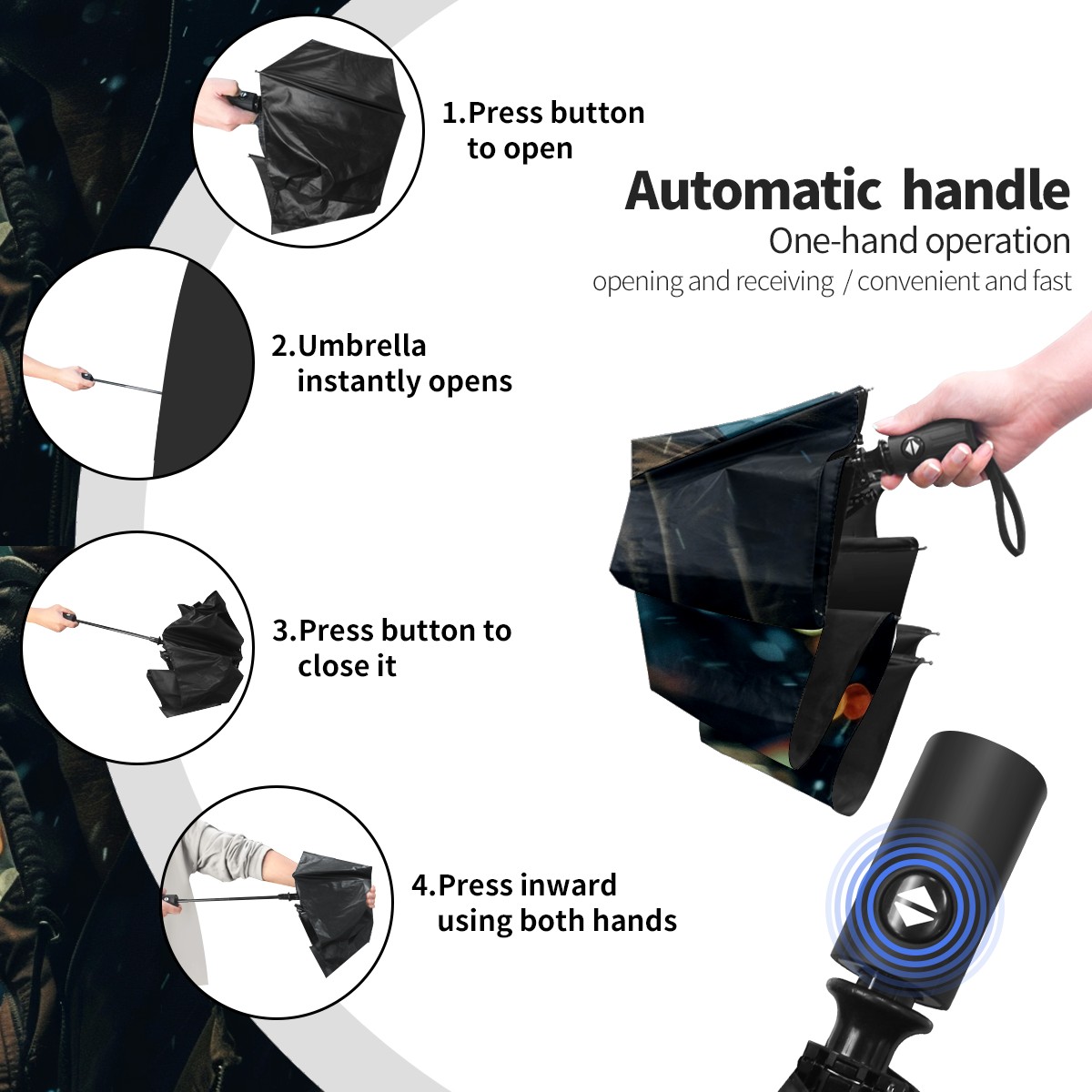 1.Press button to open

Automatic handle

One-hand operation

opening and receiving / convenient and fast

2.Umbrella instantly opens

3.Press button to close it

4.Press inward using both hands