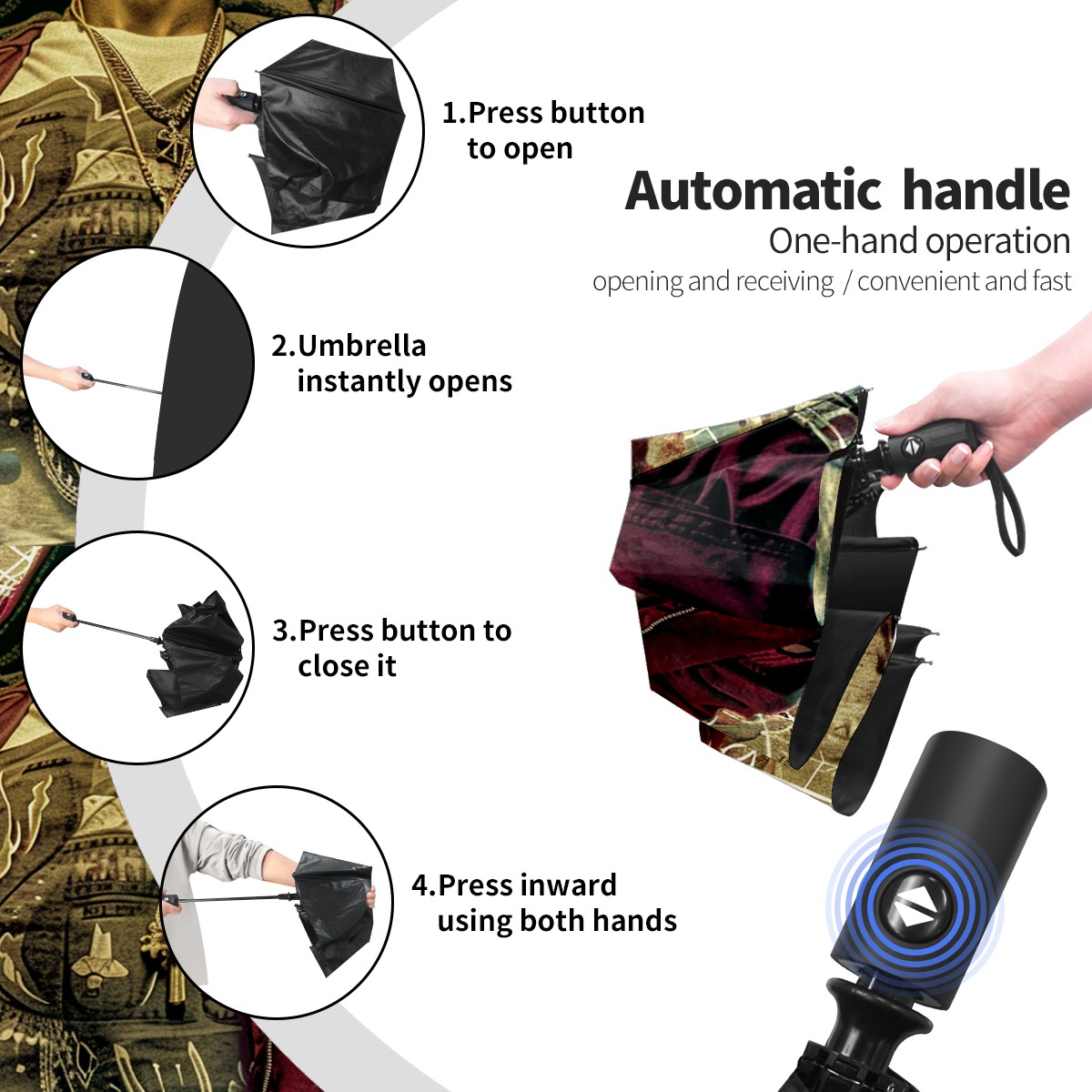 1.Press button to open

Automatic handle
One-hand operation
opening and receiving / convenient and fast

2.Umbrella instantly opens

3.Press button to close it

4.Press inward using both hands