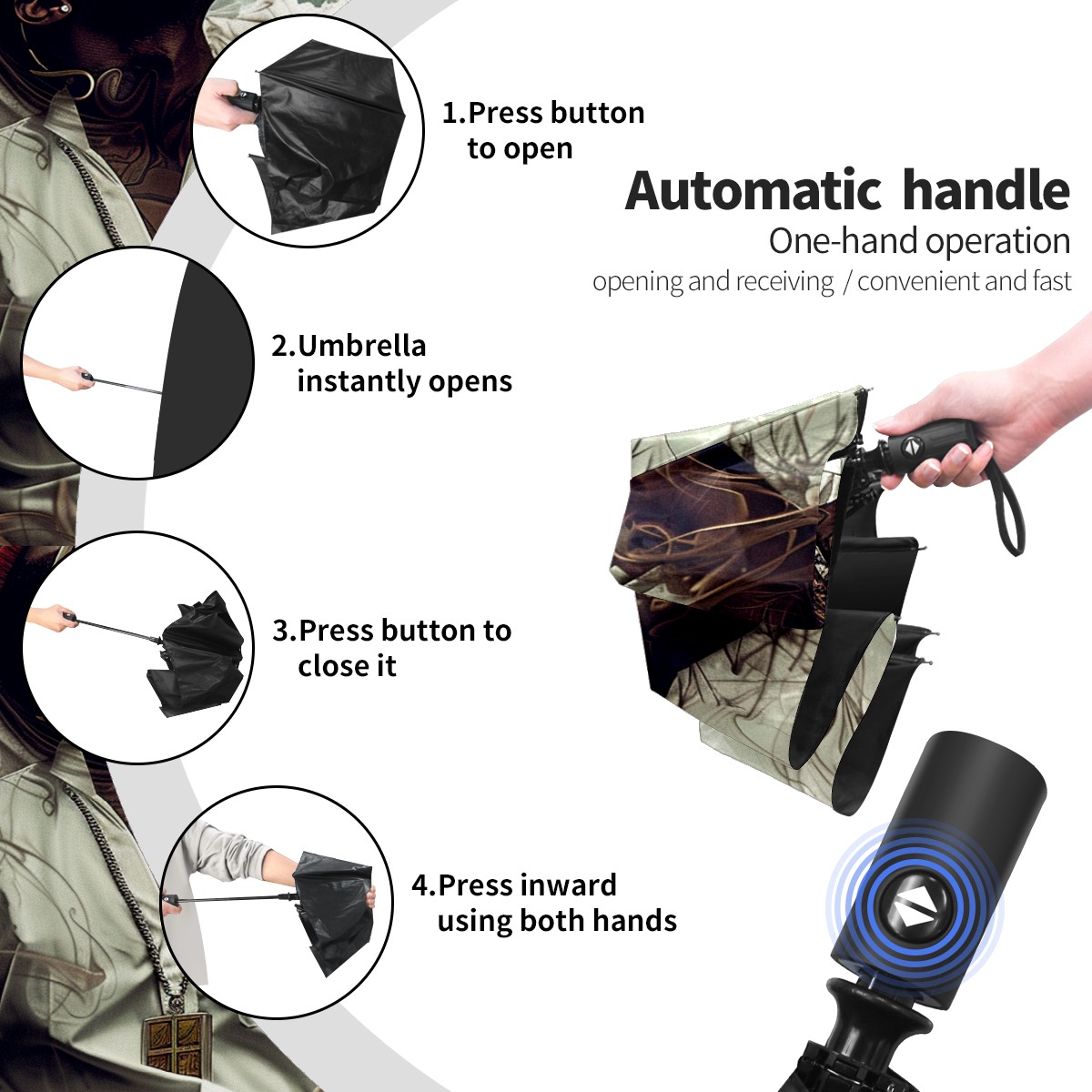 1.Press button to open

Automatic handle
One-hand operation
opening and receiving / convenient and fast

2.Umbrella instantly opens

3.Press button to close it

4.Press inward using both hands