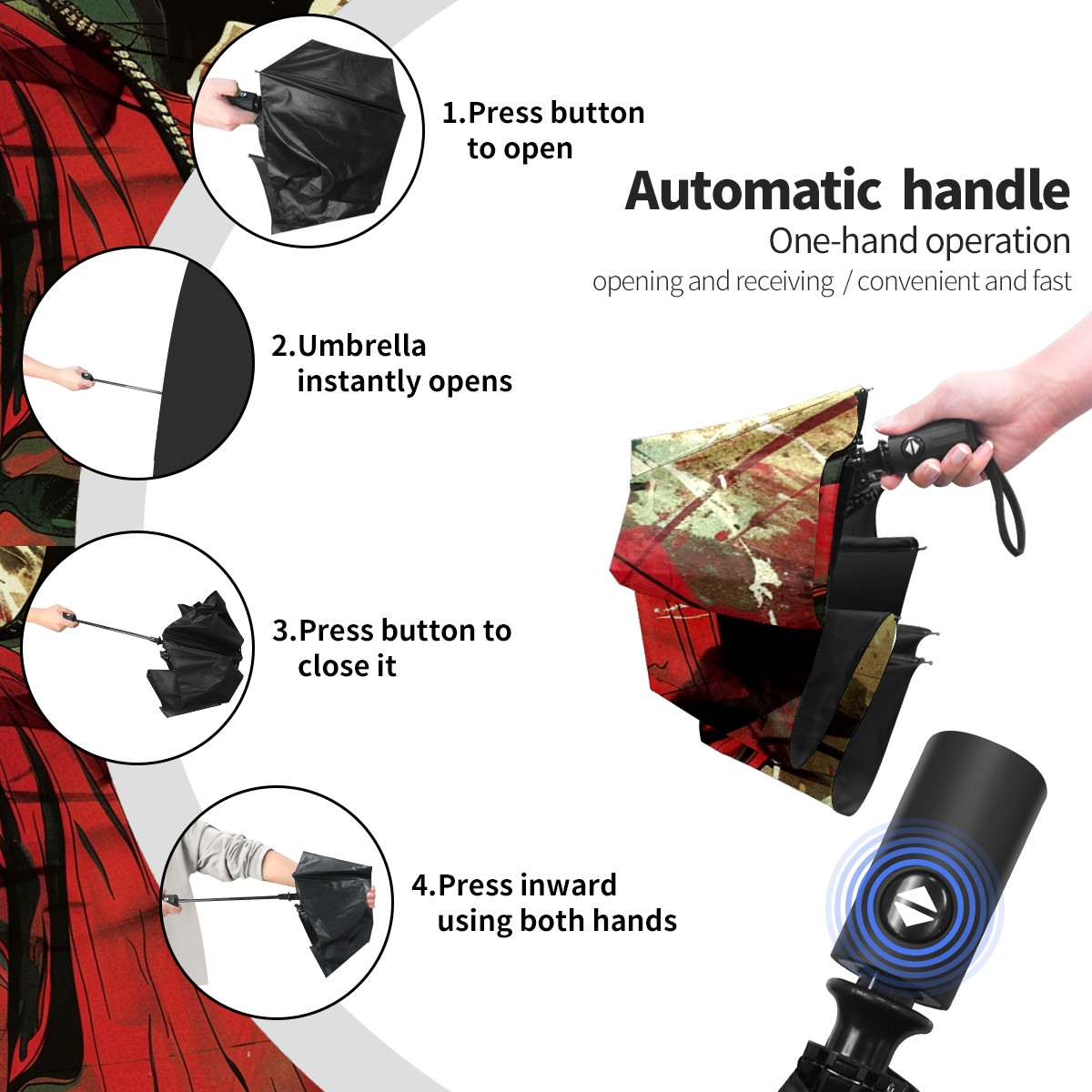 1.Press button to open

Automatic handle
One-hand operation
opening and receiving / convenient and fast

2.Umbrella instantly opens

3.Press button to close it

4.Press inward using both hands