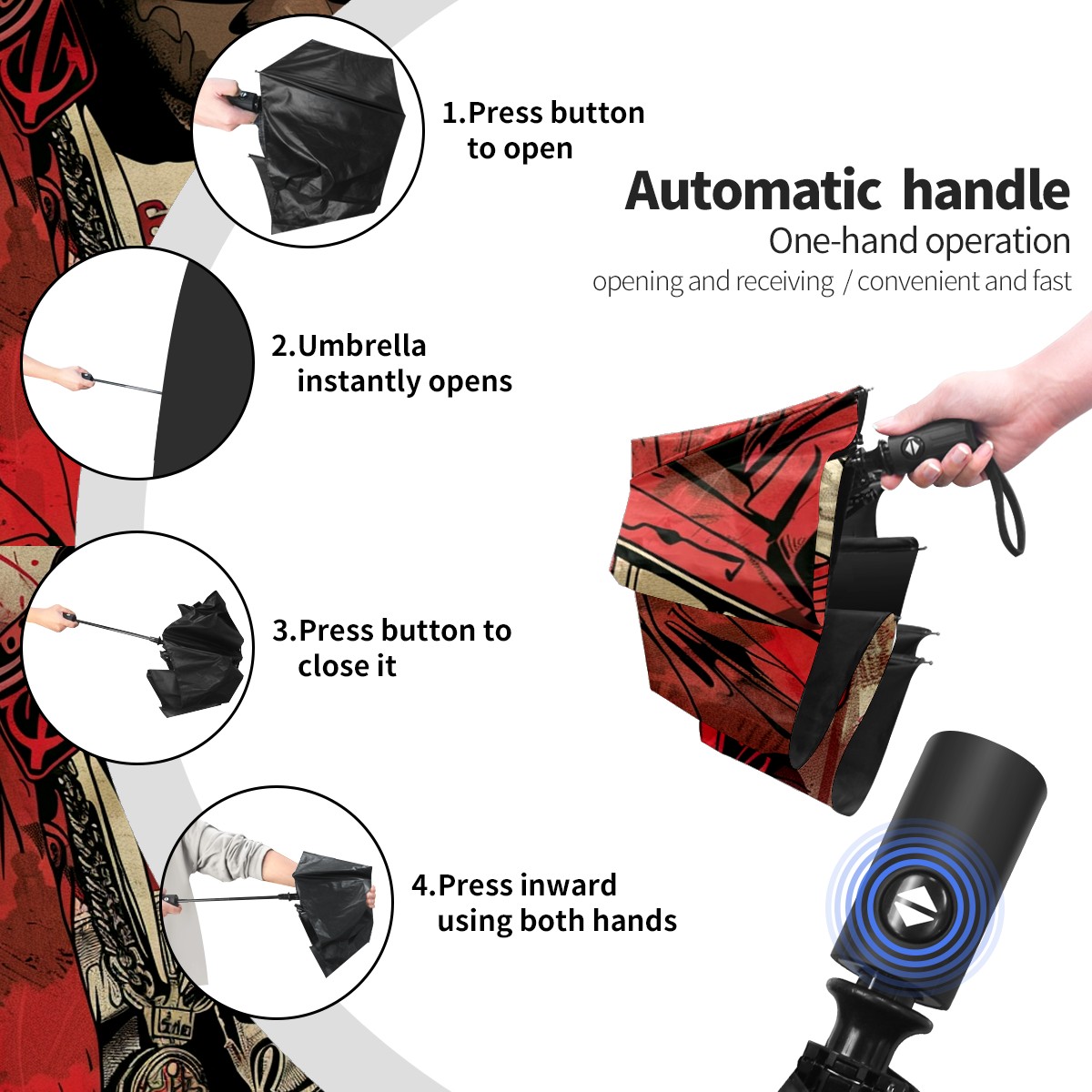 1.Press button to open

Automatic handle
One-hand operation
opening and receiving / convenient and fast

2.Umbrella instantly opens

3.Press button to close it

4.Press inward using both hands