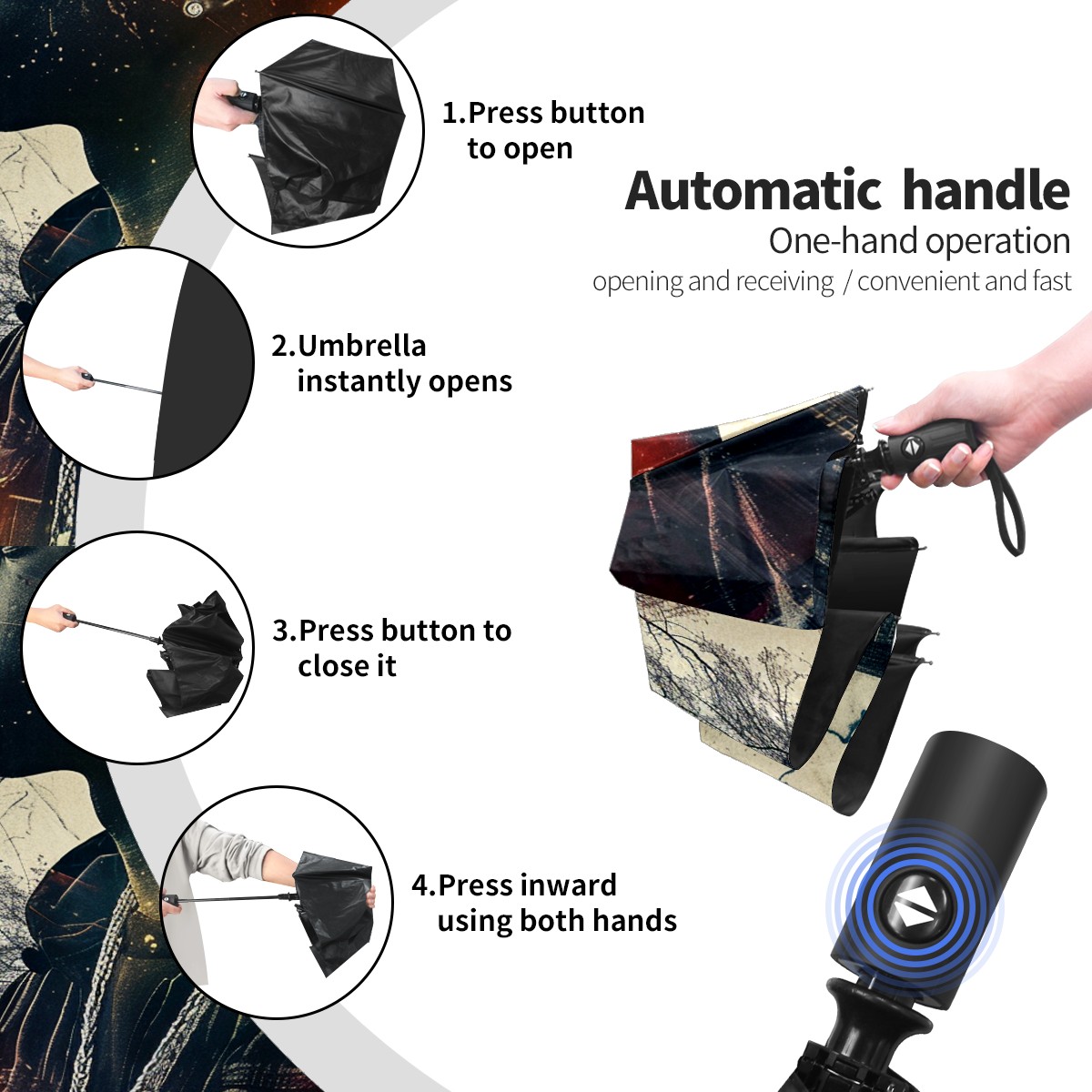 1.Press button to open

Automatic handle
One-hand operation
opening and receiving / convenient and fast

2.Umbrella instantly opens

3.Press button to close it

4.Press inward using both hands